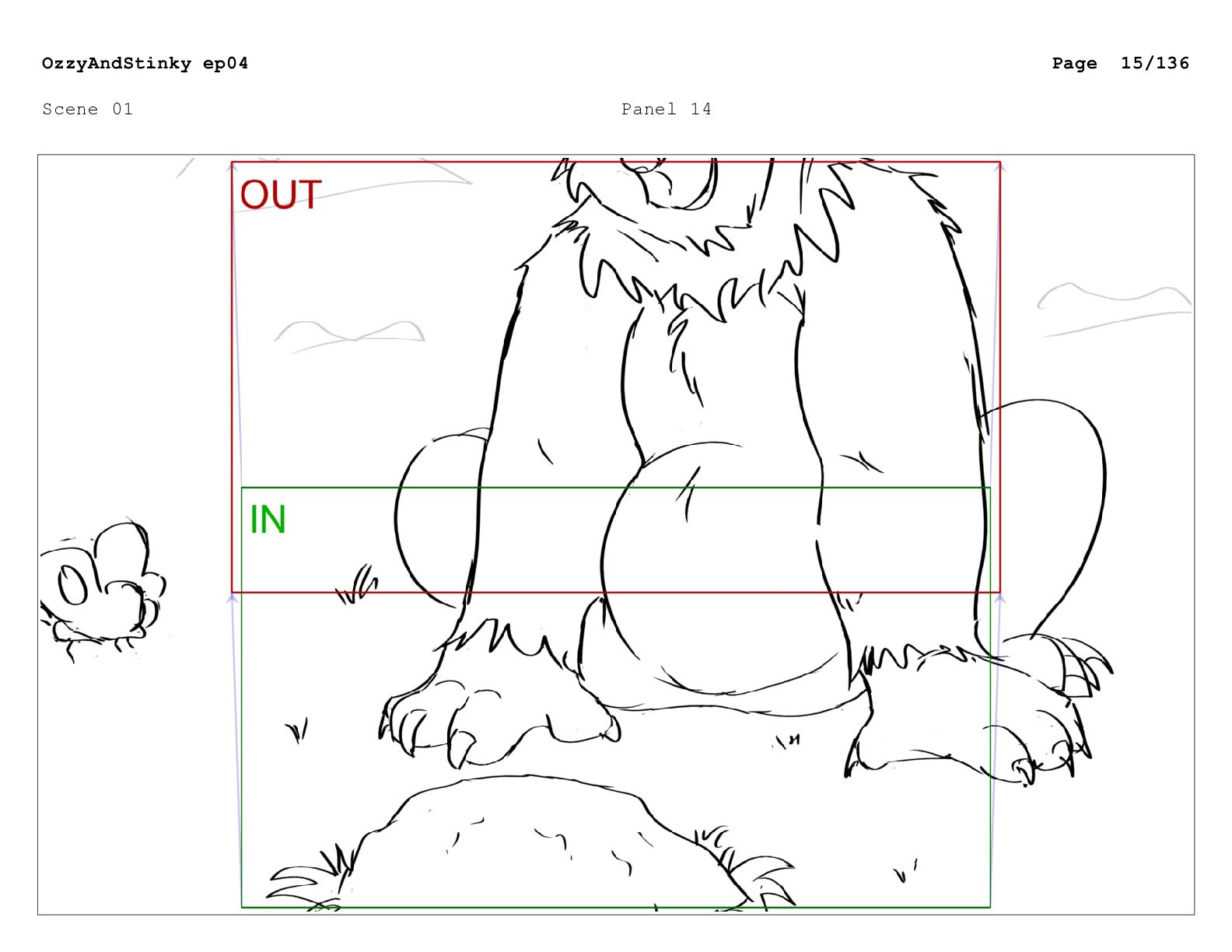 OzzyAndStinky ep04 Page 15/136

Scene 01 Panel 14

OUT

IN