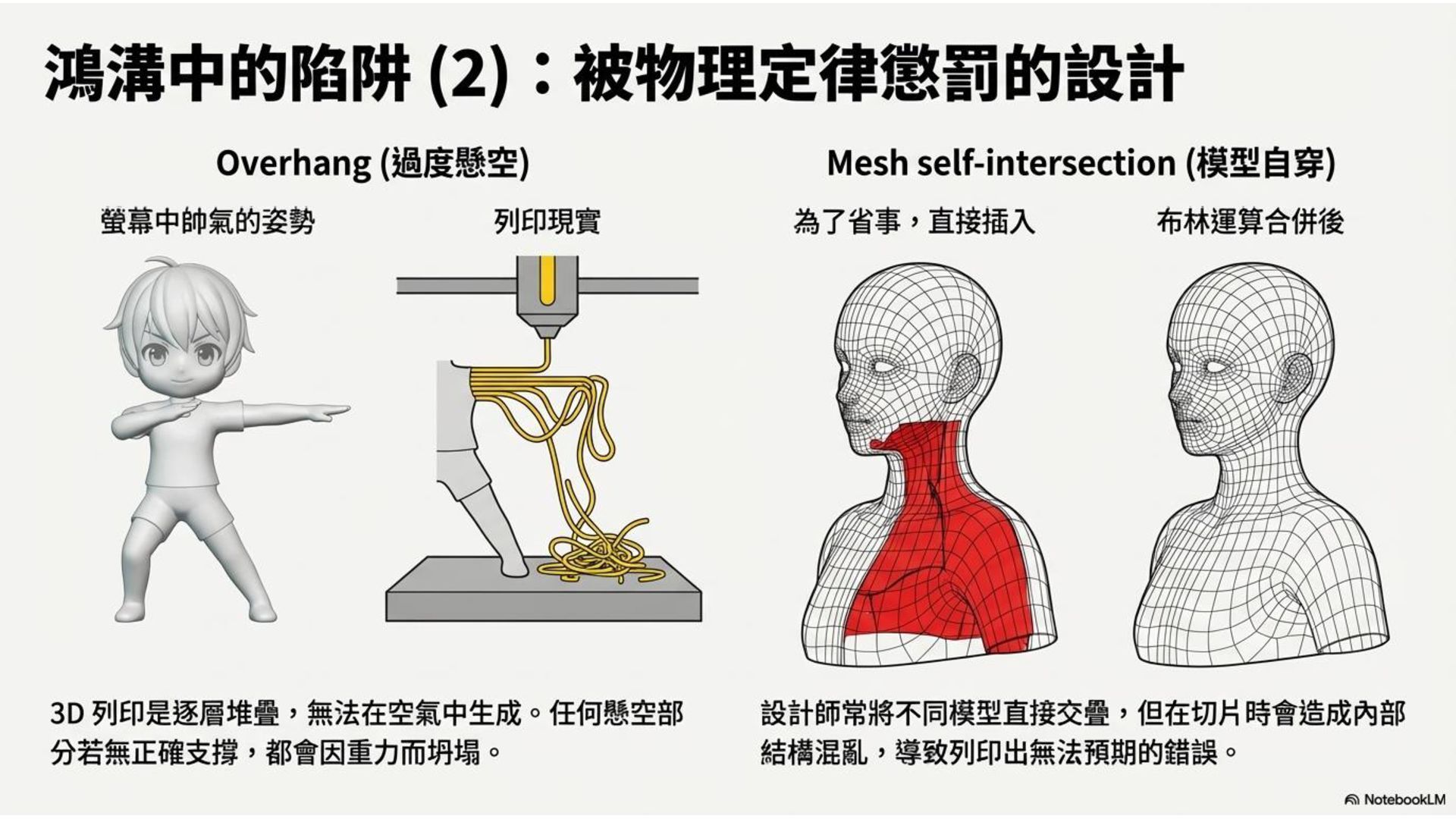 鴻溝中的陷阱 (2)：被物理定律懲罰的設計

Overhang (過度懸空)

螢幕中帥氣的姿勢

列印現實

3D 列印是逐層堆疊，無法在空氣中生成。任何懸空部分若無正確支撐，都會因重力而坍塌。

Mesh self-intersection (模型自穿)

為了省事，直接插入

布林運算合併後

設計師常將不同模型直接交疊，但在切片時會造成內部結構混亂，導致列印出無法預期的錯誤。

NotebookLM