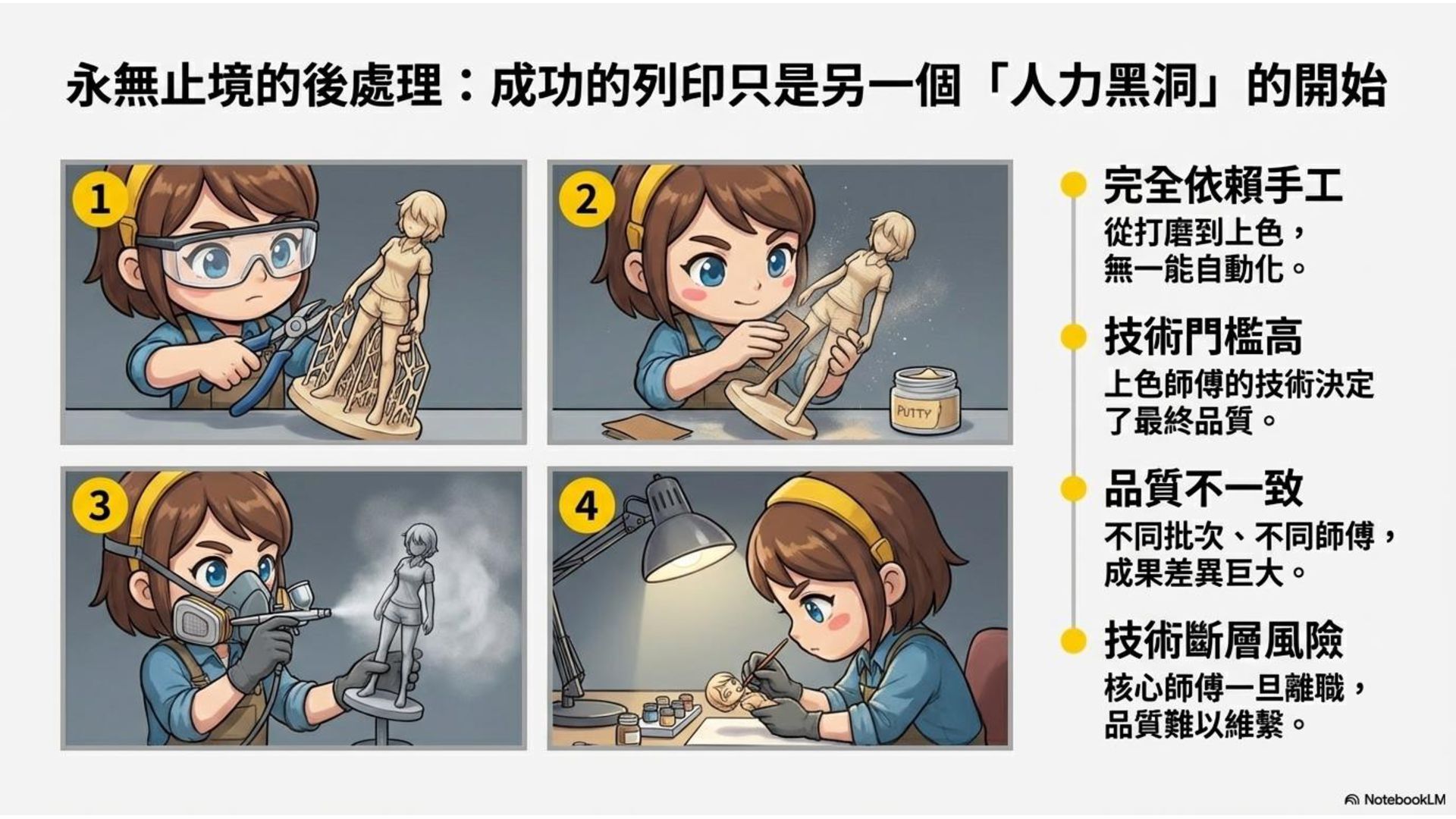 永無止境的後處理：成功的列印只是另一個「人力黑洞」的開始

1

2

PUTTY

3

4

完全依賴手工
從打磨到上色，無一能自動化。

技術門檻高
上色師傅的技術決定了最終品質。

品質不一致
不同批次、不同師傅，成果差異巨大。

技術斷層風險
核心師傅一旦離職，品質難以維繫。

NotebookLM