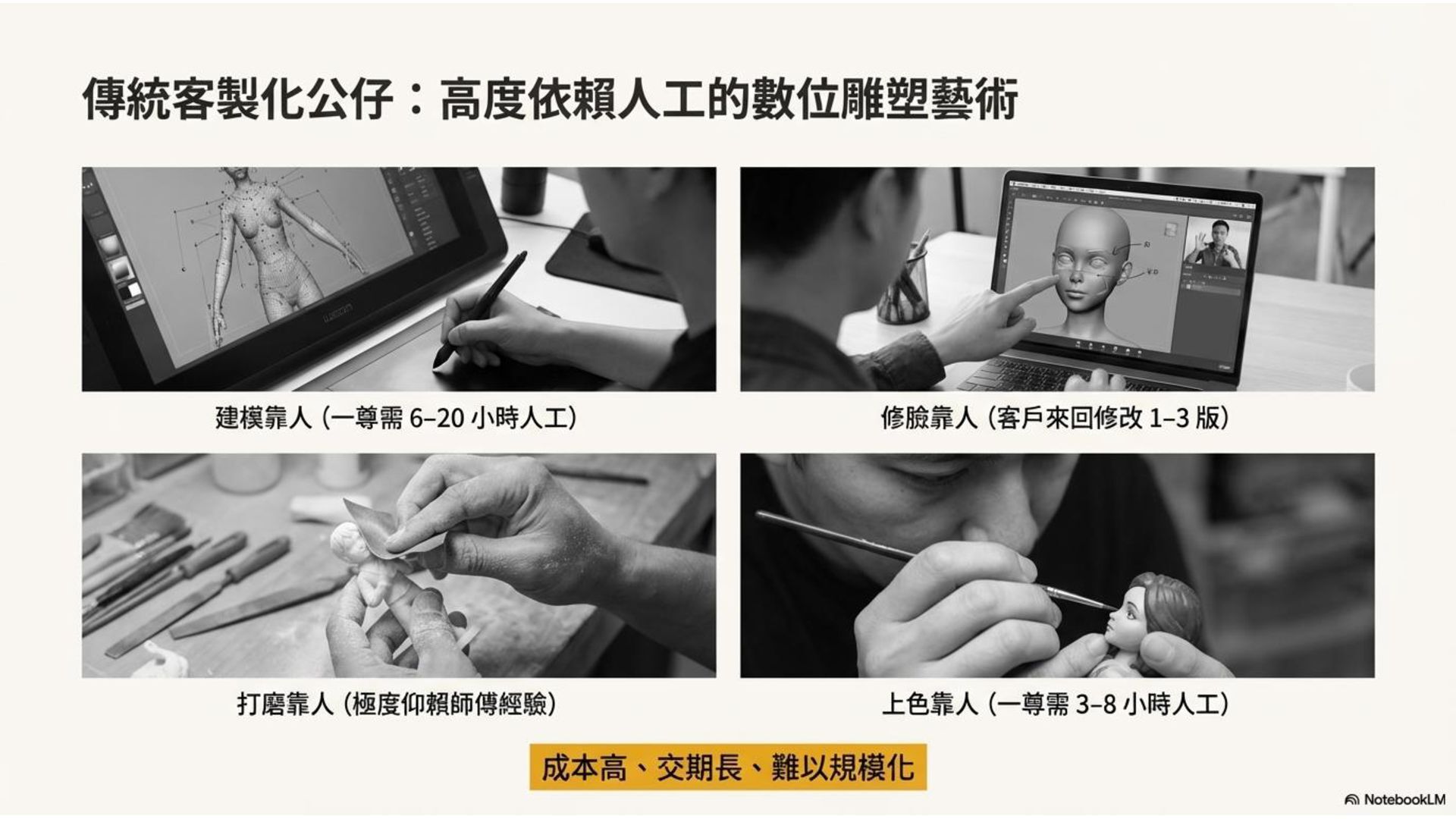 傳統客製化公仔：高度依賴人工的數位雕塑藝術

建模靠人 (一尊需 6–20 小時人工)

修臉靠人 (客戶來回修改 1–3 版)

打磨靠人 (極度仰賴師傅經驗)

上色靠人 (一尊需 3–8 小時人工)

成本高、交期長、難以規模化

NotebookLM