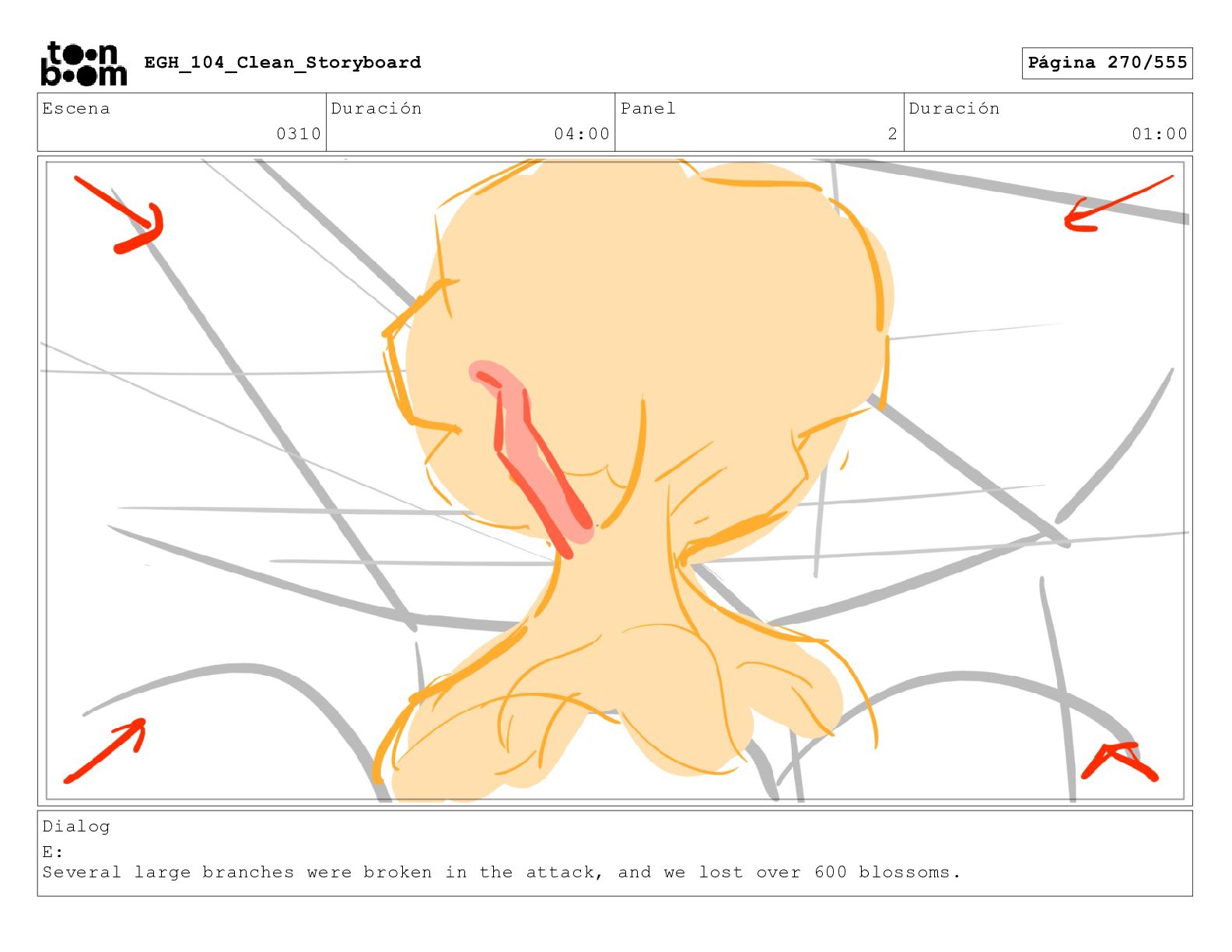 toon boom EGH_104_Clean_Storyboard

Página 270/555

| Escena | Duración | Panel | Duración |
|---|---|---|---|
| 0310 | 04:00 | 2 | 01:00 |

Dialog
E:
Several large branches were broken in the attack, and we lost over 600 blossoms.