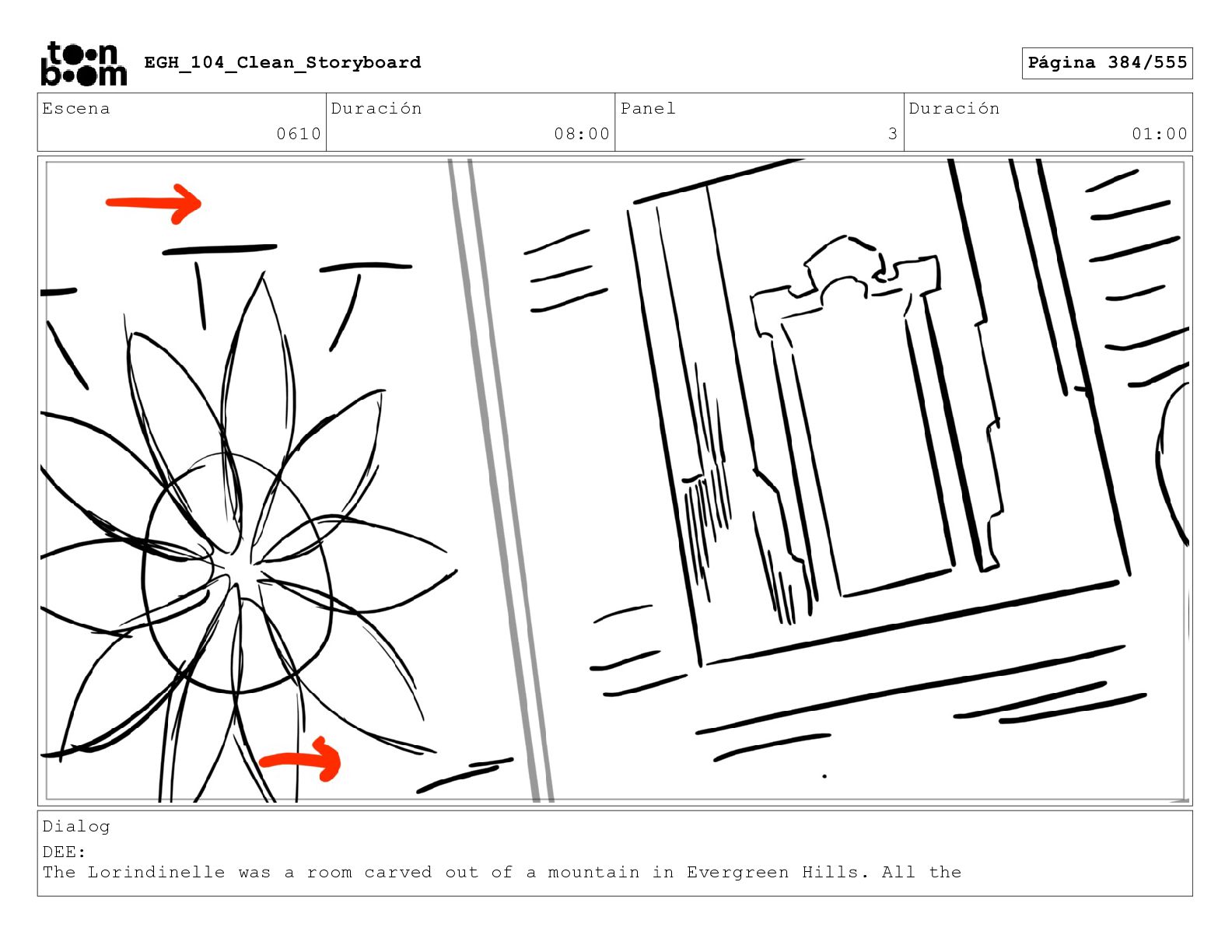 toon boom EGH_104_Clean_Storyboard

Página 384/555

| Escena | Duración | Panel | Duración |
|---|---|---|---|
| 0610 | 08:00 | 3 | 01:00 |

Dialog
DEE:
The Lorindinelle was a room carved out of a mountain in Evergreen Hills. All the