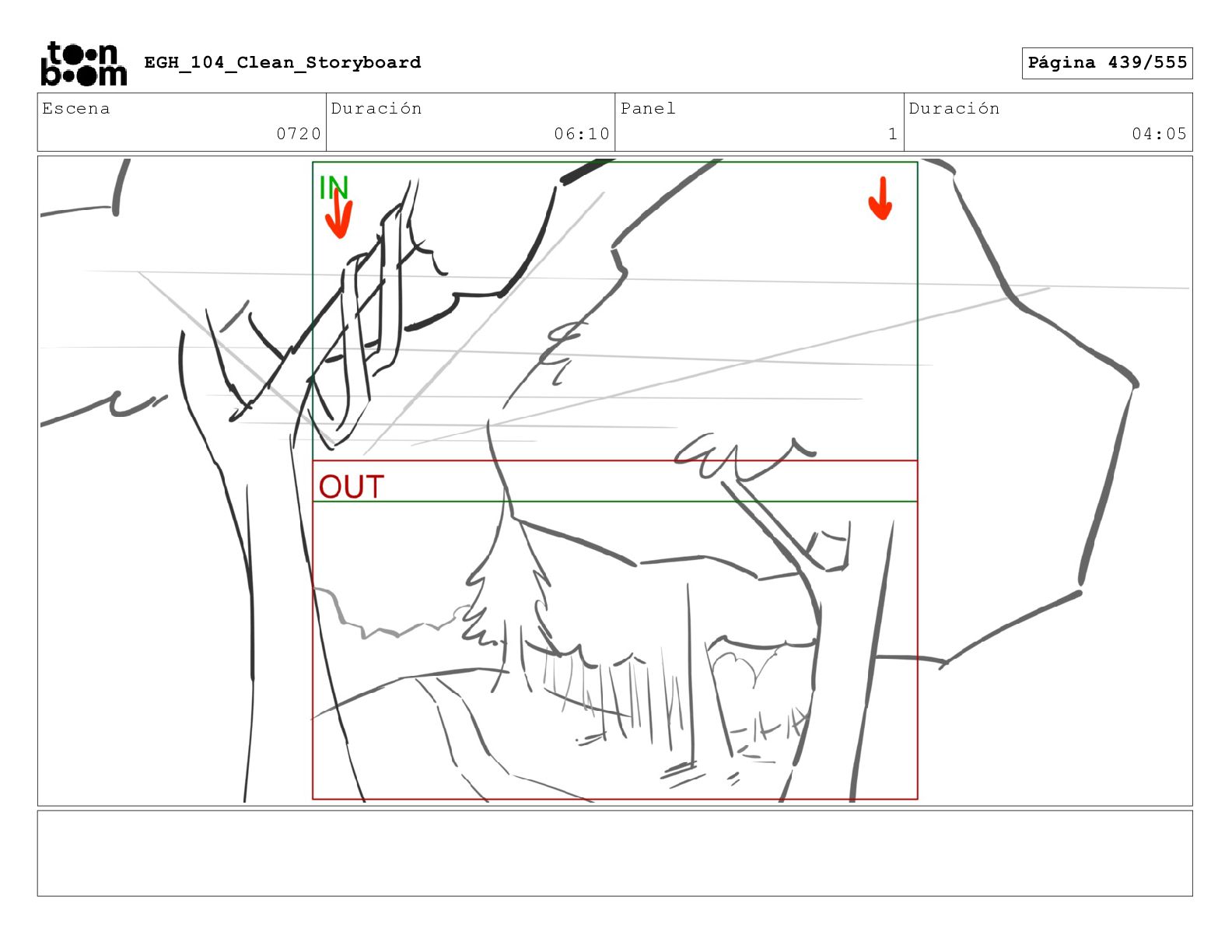 toon boom EGH_104_Clean_Storyboard

Página 439/555

| Escena | Duración | Panel | Duración |
|---|---|---|---|
| 0720 | 06:10 | 1 | 04:05 |

IN

OUT