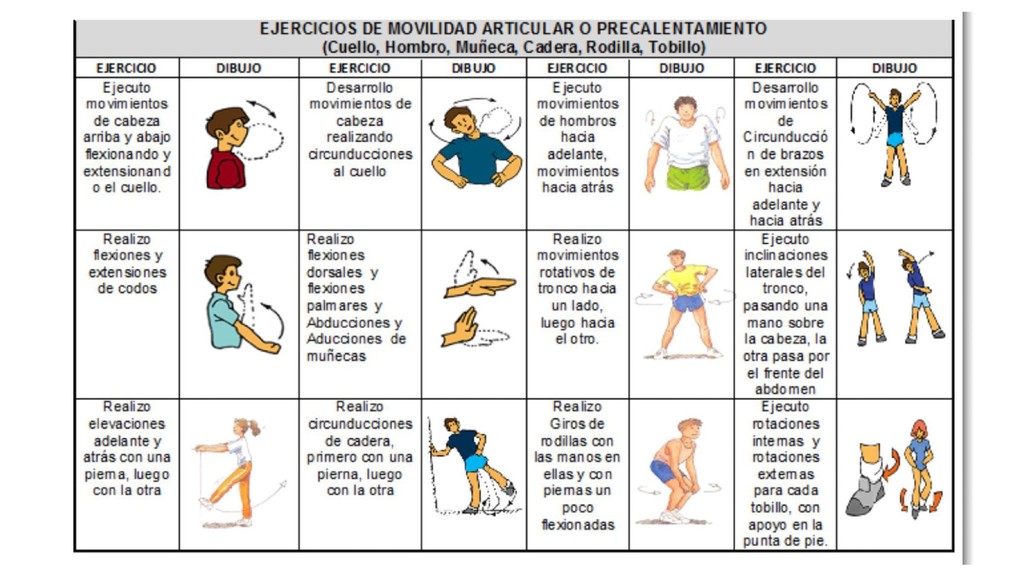 EJERCICIOS DE MOVILIDAD ARTICULAR O PRECALENTAMIENTO
(Cuello, Hombro, Muñeca, Cadera, Rodilla, Tobillo)

| EJERCICIO | DIBUJO | EJERCICIO | DIBUJO | EJERCICIO | DIBUJO | EJERCICIO | DIBUJO |
|---|---|---|---|---|---|---|---|
| Ejecuto movimientos de cabeza arriba y abajo flexionando y extensionando el cuello. | | Desarrollo movimientos de cabeza realizando circunducciones al cuello | | Ejecuto movimientos de hombros hacia adelante, movimientos hacia atrás | | Desarrollo movimientos de Circunducción de brazos en extensión hacia adelante y hacia atrás | |
| Realizo flexiones y extensiones de codos | | Realizo flexiones dorsales y flexiones palmares y Abducciones y Aducciones de muñecas | | Realizo movimientos rotativos de tronco hacia un lado, luego hacia el otro. | | Ejecuto inclinaciones laterales del tronco, pasando una mano sobre la cabeza, la otra pasa por el frente del abdomen | |
| Realizo elevaciones adelante y atrás con una pierna, luego con la otra | | Realizo circunducciones de cadera, primero con una pierna, luego con la otra | | Realizo Giros de rodillas con las manos en ellas y con piernas un poco flexionadas | | Ejecuto rotaciones internas y rotaciones externas para cada tobillo, con apoyo en la punta de pie. | |