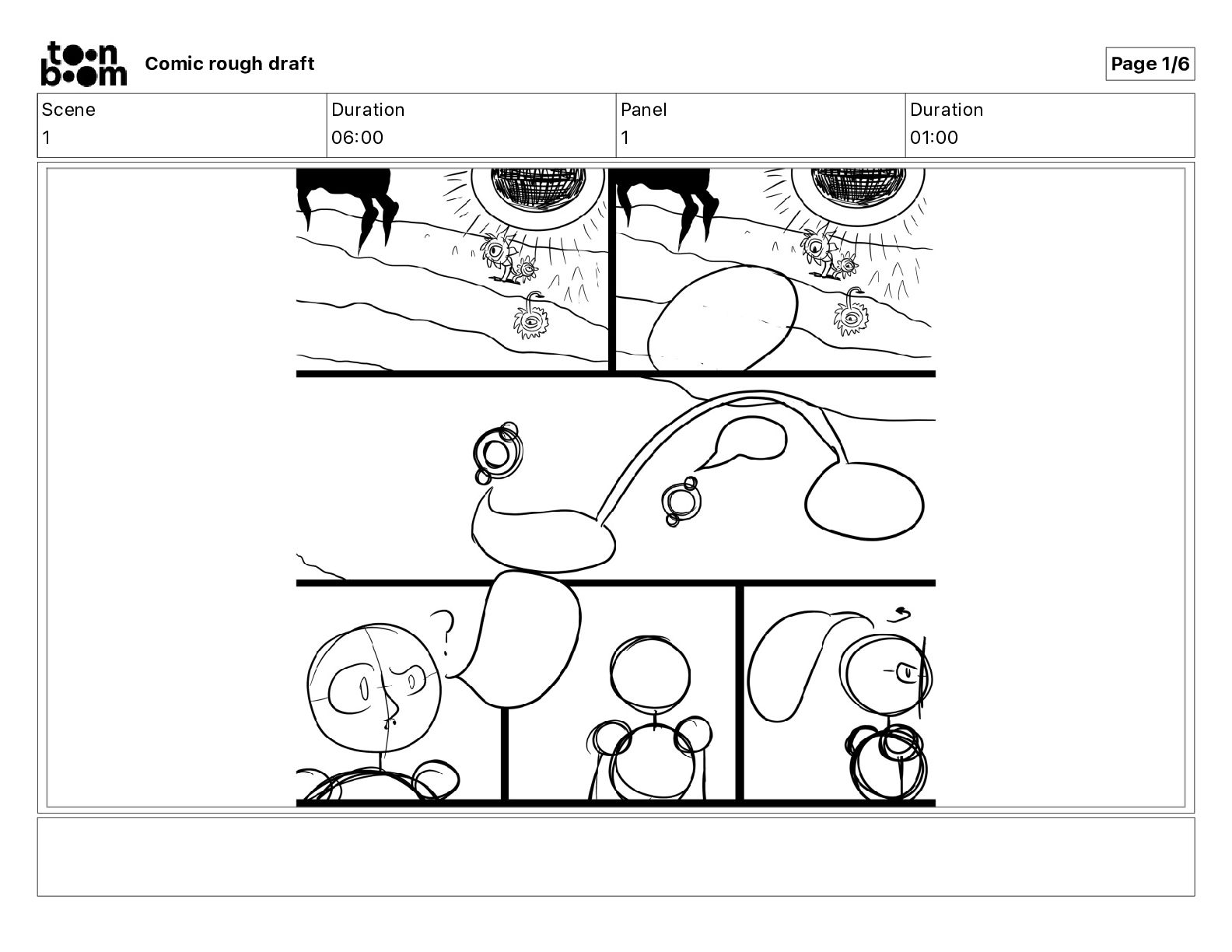 toon boom Comic rough draft

Page 1/6

| Scene | Duration | Panel | Duration |
|---|---|---|---|
| 1 | 06:00 | 1 | 01:00 |

?