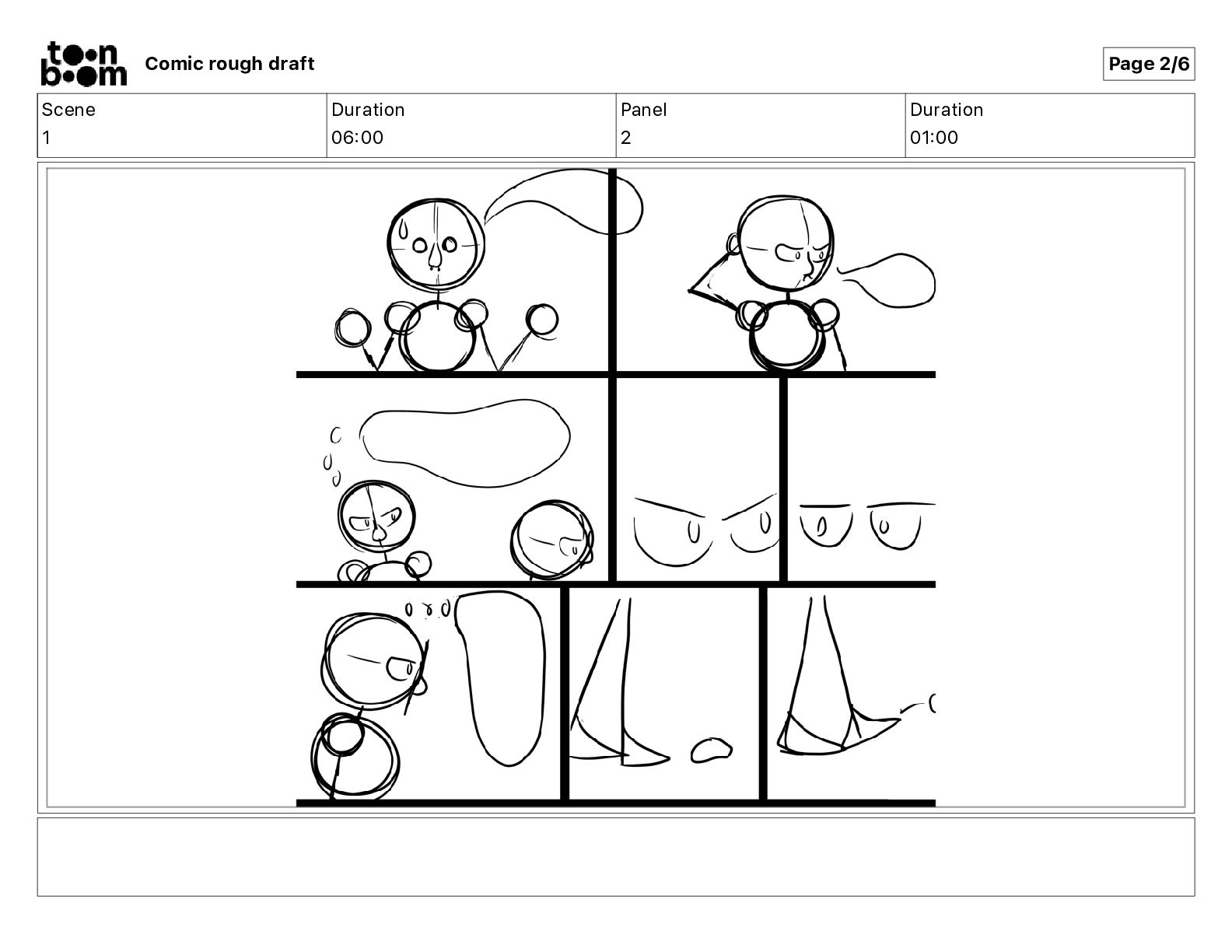 toon boom Comic rough draft

Page 2/6

| Scene | Duration | Panel | Duration |
|---|---|---|---|
| 1 | 06:00 | 2 | 01:00 |