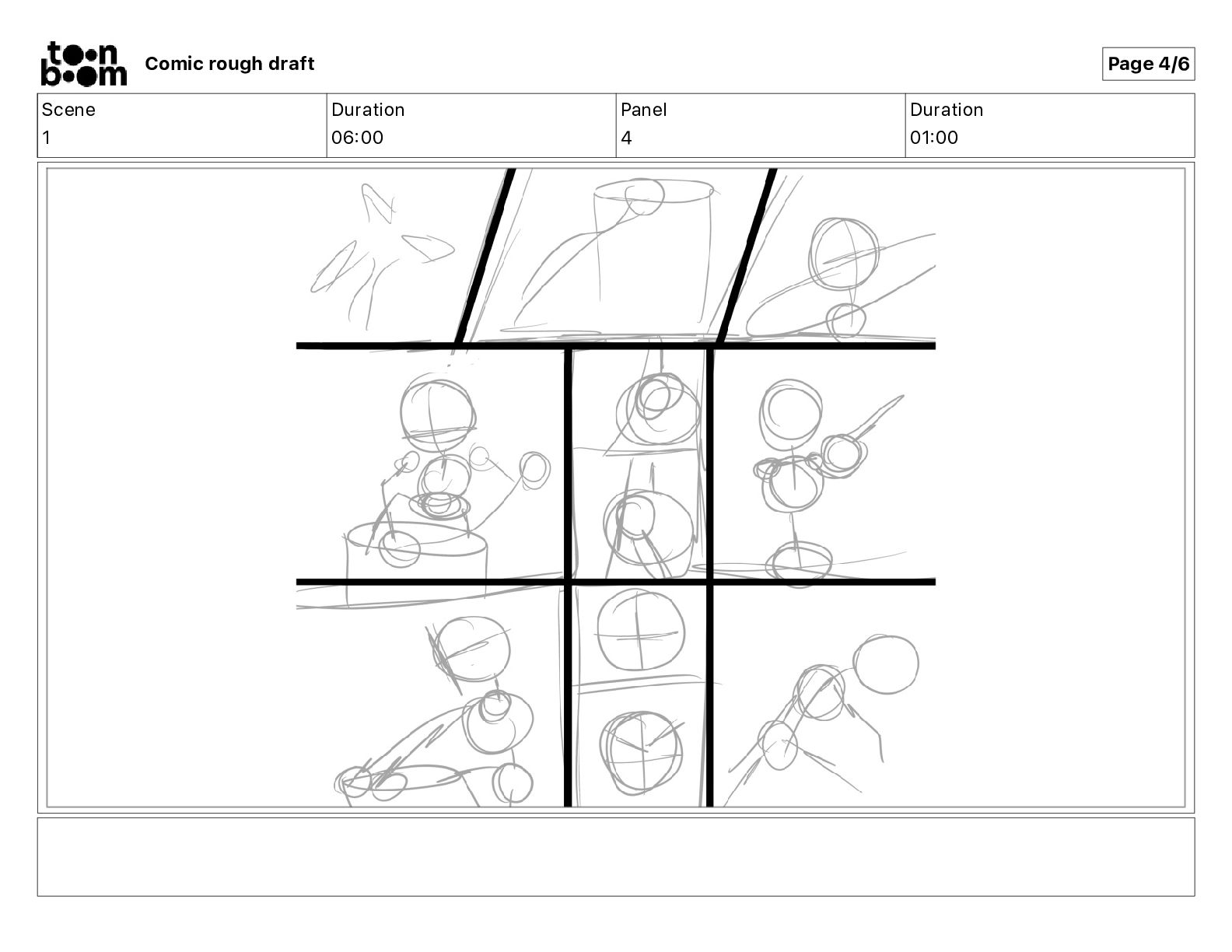 toon boom Comic rough draft

Page 4/6

| Scene | Duration | Panel | Duration |
|---|---|---|---|
| 1 | 06:00 | 4 | 01:00 |