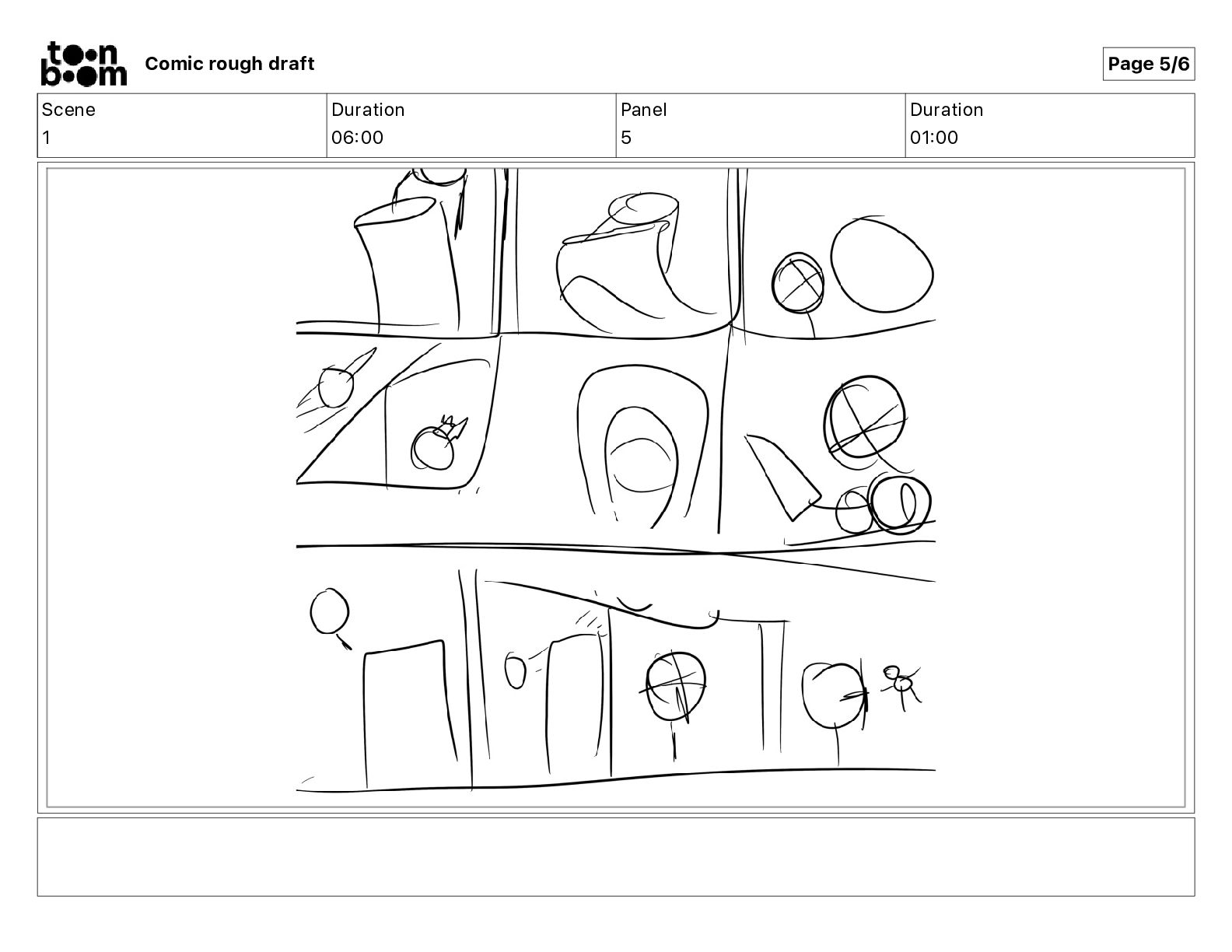 toon boom Comic rough draft

Page 5/6

| Scene | Duration | Panel | Duration |
|---|---|---|---|
| 1 | 06:00 | 5 | 01:00 |