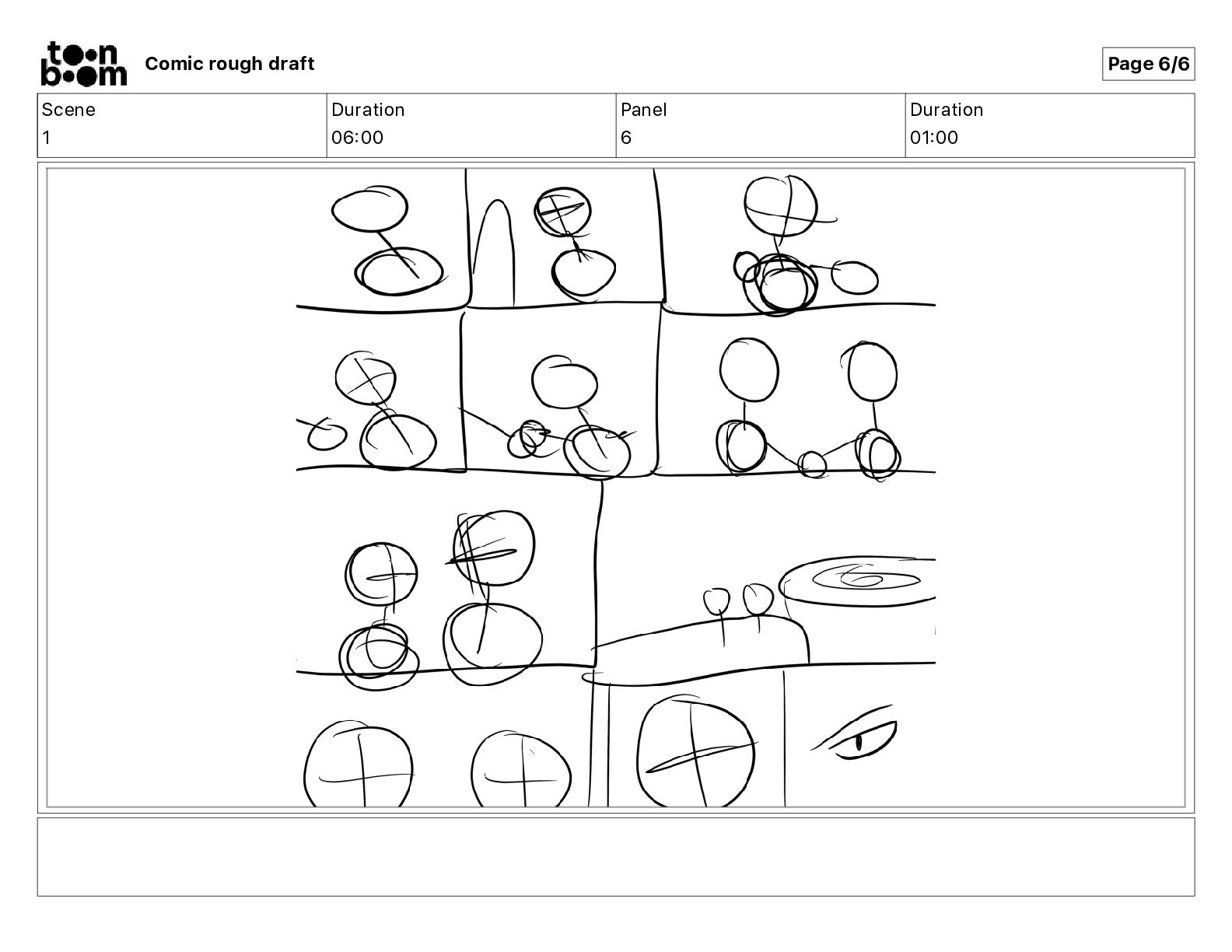 toon boom Comic rough draft

Page 6/6

| Scene | Duration | Panel | Duration |
|---|---|---|---|
| 1 | 06:00 | 6 | 01:00 |