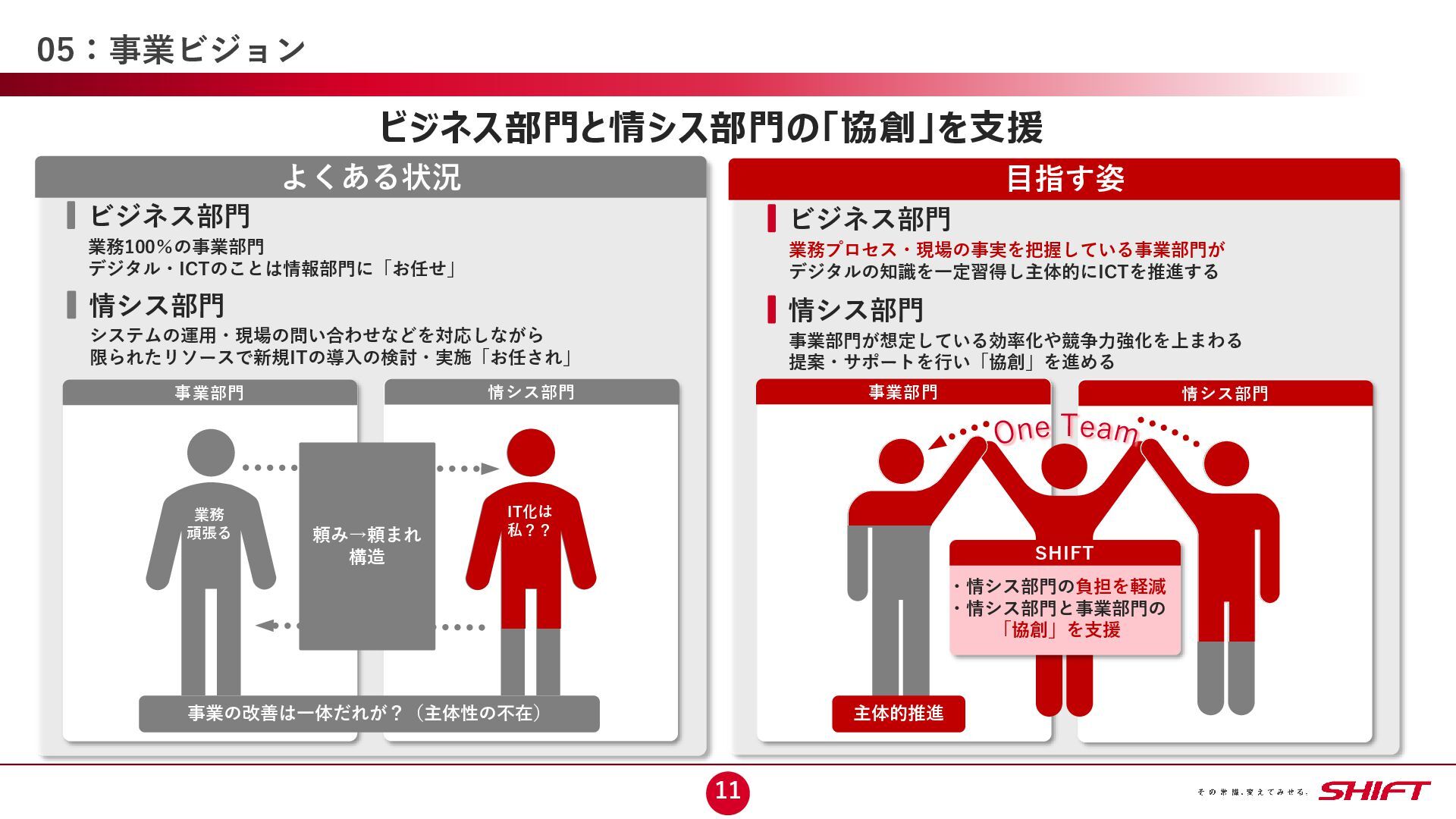 05：事業ビジョン

ビジネス部門と情シス部門の「協創」を支援

よくある状況

ビジネス部門

業務100％の事業部門
デジタル・ICTのことは情報部門に「お任せ」

情シス部門

システムの運用・現場の問い合わせなどを対応しながら
限られたリソースで新規ITの導入の検討・実施「お任され」

事業部門

情シス部門

業務
頑張る

頼み→頼まれ
構造

IT化は
私？？

事業の改善は一体だれが？（主体性の不在）

目指す姿

ビジネス部門

業務プロセス・現場の事実を把握している事業部門が
デジタルの知識を一定習得し主体的にICTを推進する

情シス部門

事業部門が想定している効率化や競争力強化を上まわる
提案・サポートを行い「協創」を進める

事業部門

情シス部門

One Team

SHIFT

・情シス部門の負担を軽減
・情シス部門と事業部門の
「協創」を支援

主体的推進

11

その常識、変えてみせる。 SHIFT