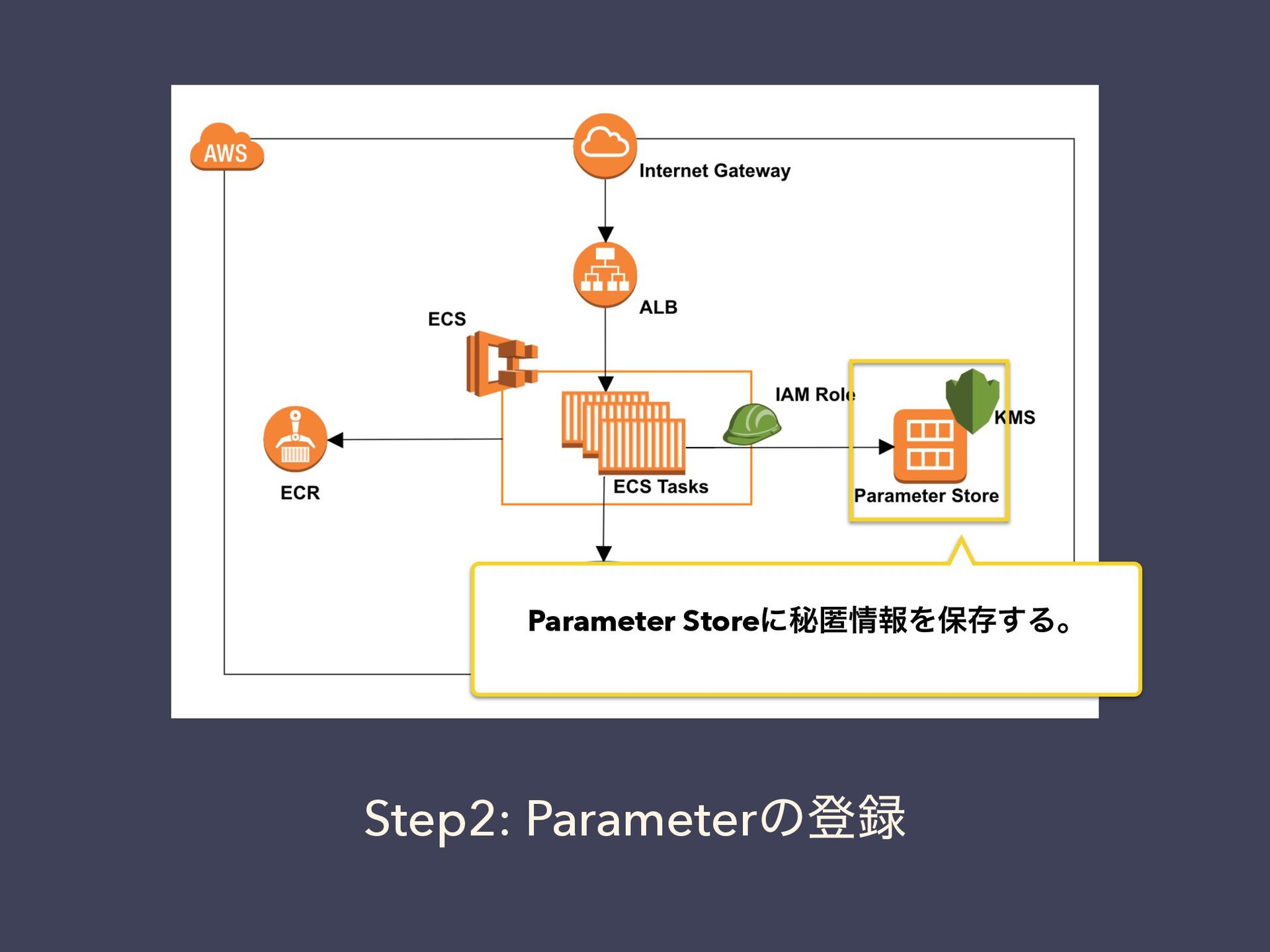 AWS

Internet Gateway

ALB

ECS

IAM Role

KMS

ECR

ECS Tasks

Parameter Store

Parameter Storeに秘匿情報を保存する。

Step2: Parameterの登録