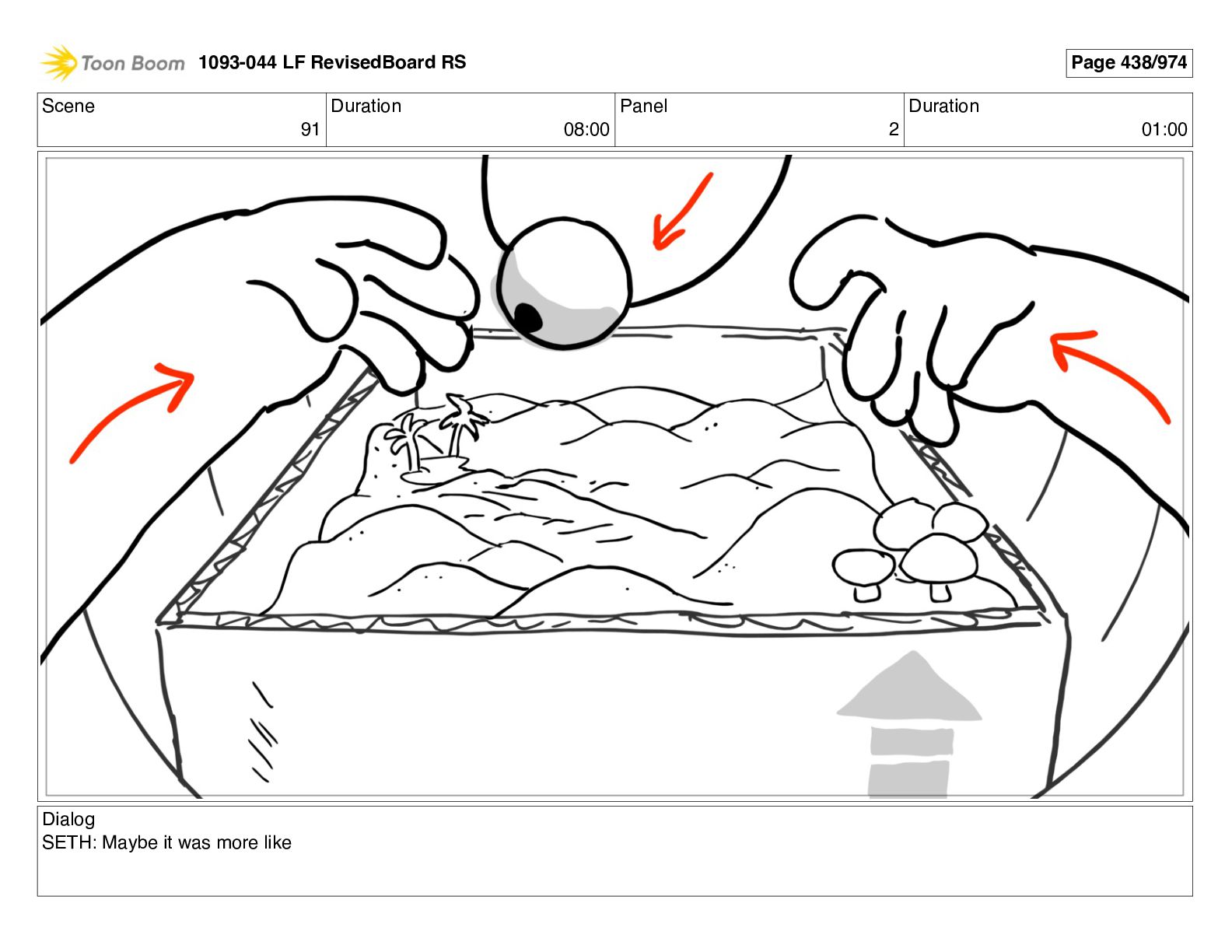 Toon Boom 1093-044 LF RevisedBoard RS

Page 438/974

| Scene | Duration | Panel | Duration |
|---|---|---|---|
| 91 | 08:00 | 2 | 01:00 |

Dialog
SETH: Maybe it was more like