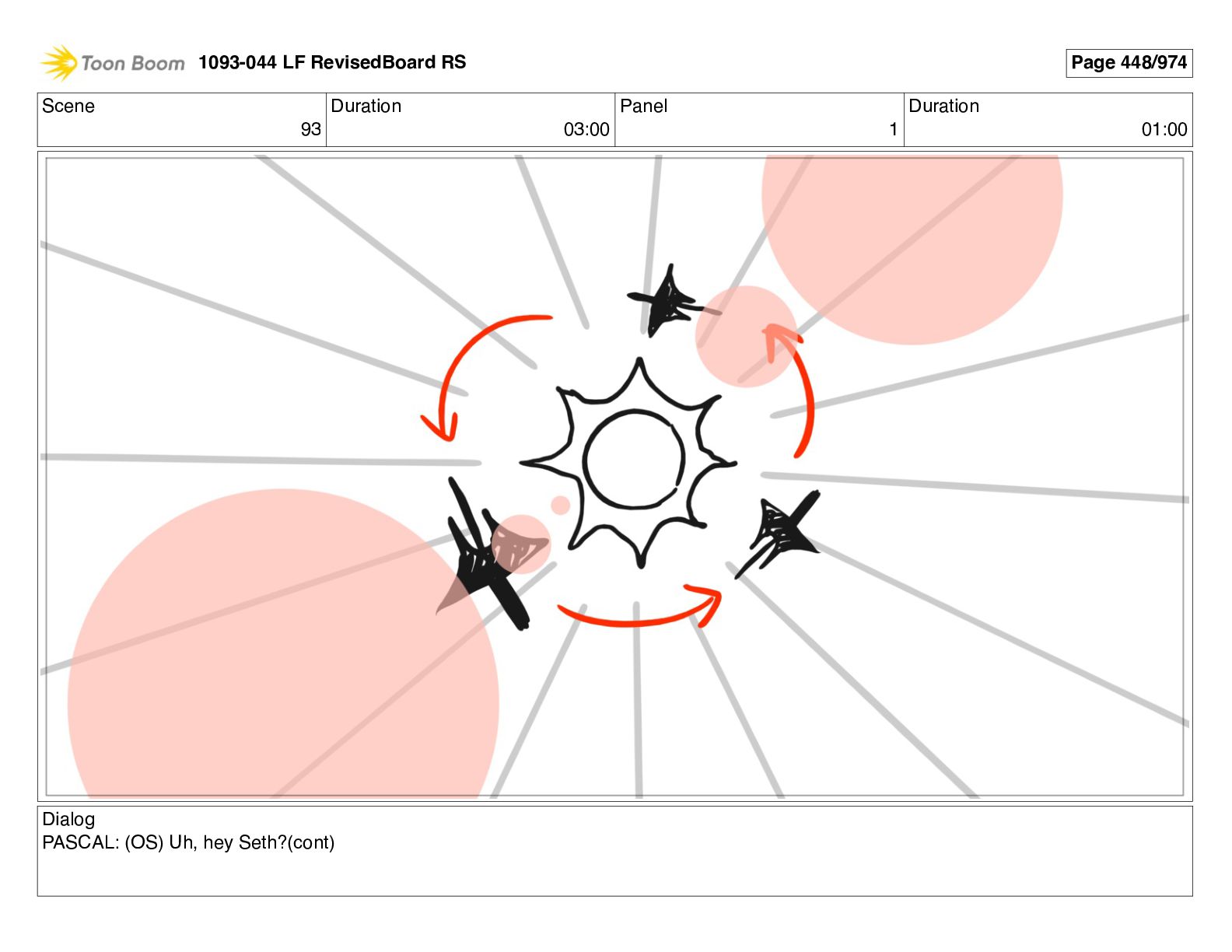 Toon Boom 1093-044 LF RevisedBoard RS

Page 448/974

| Scene | Duration | Panel | Duration |
|---|---|---|---|
| 93 | 03:00 | 1 | 01:00 |

Dialog
PASCAL: (OS) Uh, hey Seth?(cont)