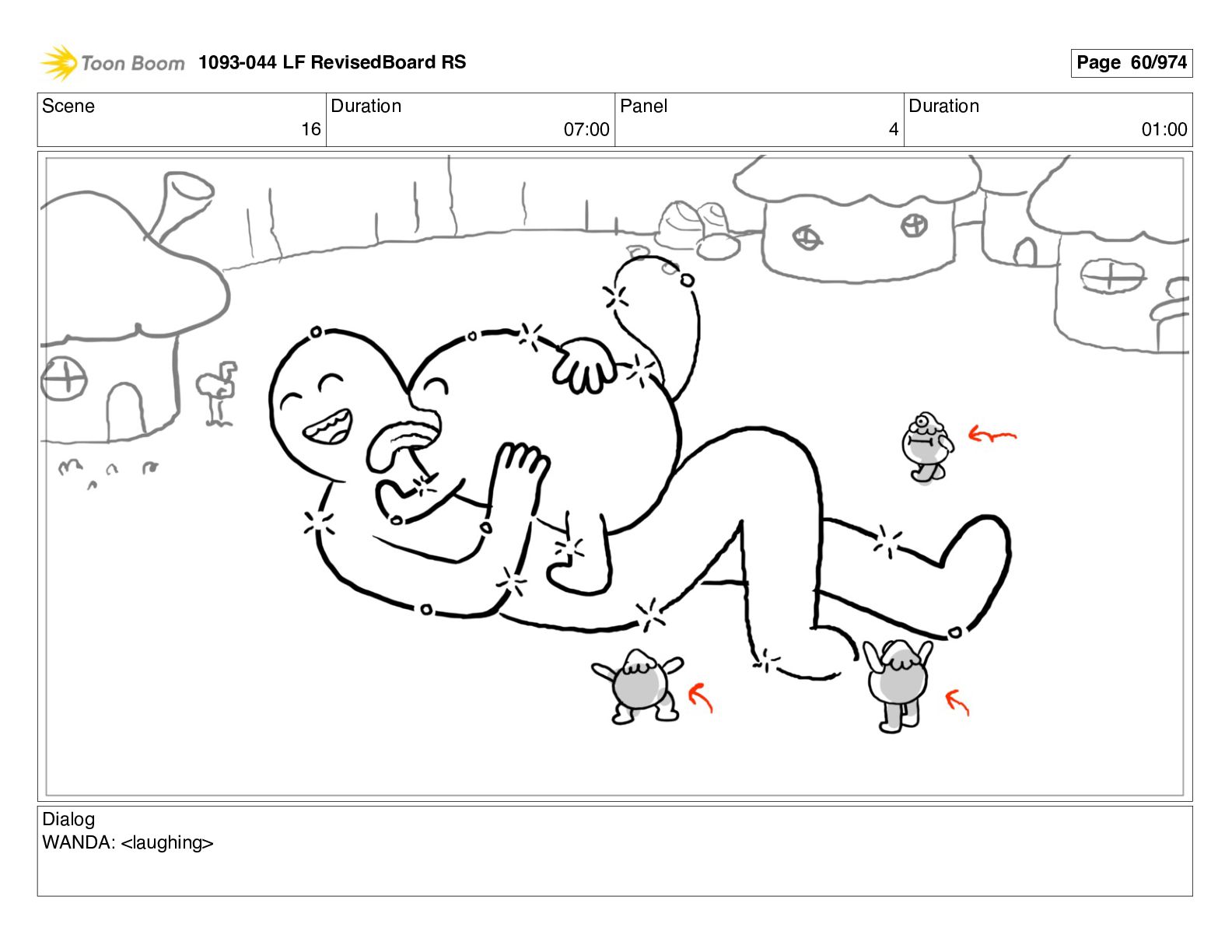 Toon Boom 1093-044 LF RevisedBoard RS

Page 60/974

| Scene | Duration | Panel | Duration |
|---|---|---|---|
| 16 | 07:00 | 4 | 01:00 |

Dialog
WANDA: <laughing>