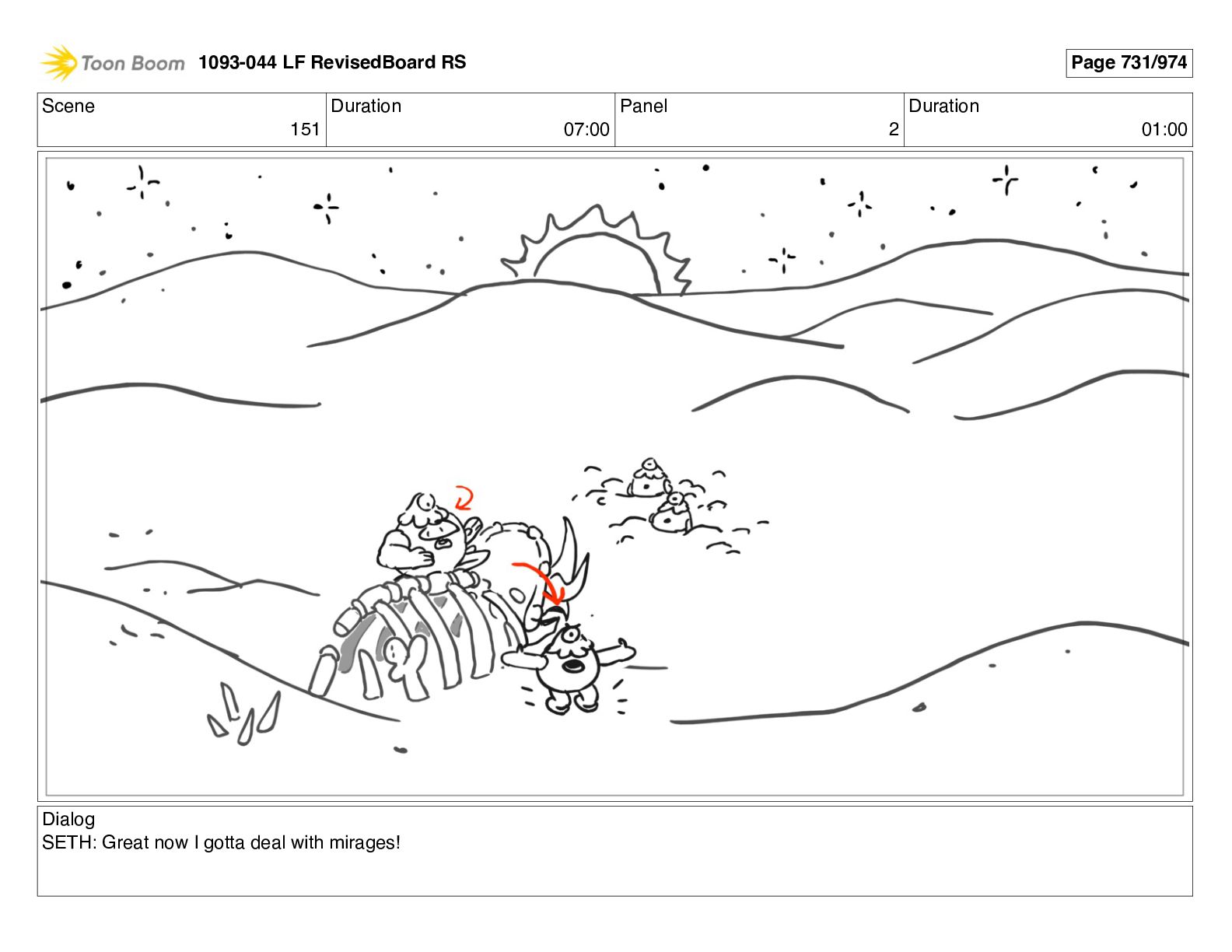 Toon Boom 1093-044 LF RevisedBoard RS

Page 731/974

| Scene | Duration | Panel | Duration |
|---|---|---|---|
| 151 | 07:00 | 2 | 01:00 |

Dialog
SETH: Great now I gotta deal with mirages!