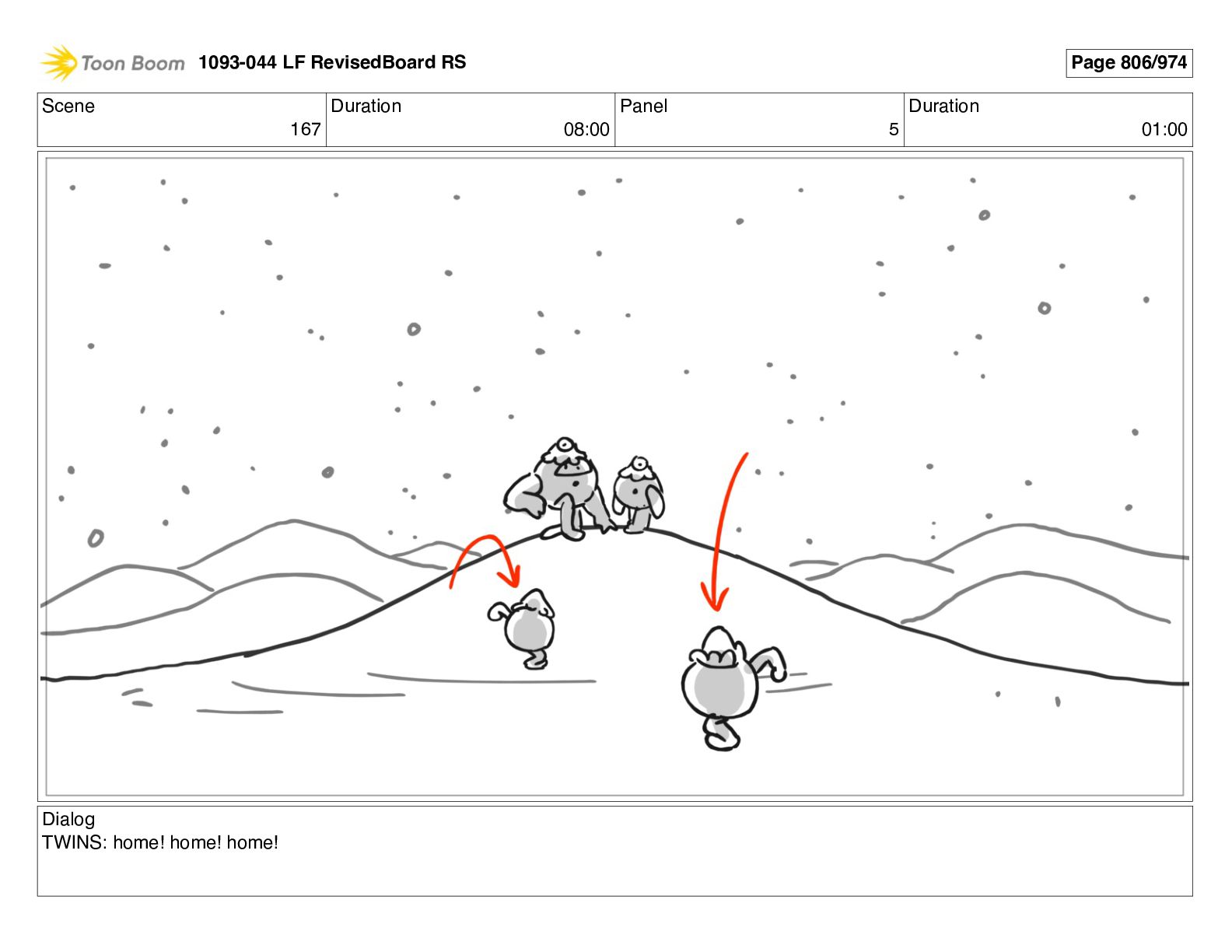 Toon Boom 1093-044 LF RevisedBoard RS

Page 806/974

| Scene | Duration | Panel | Duration |
|---|---|---|---|
| 167 | 08:00 | 5 | 01:00 |

Dialog
TWINS: home! home! home!