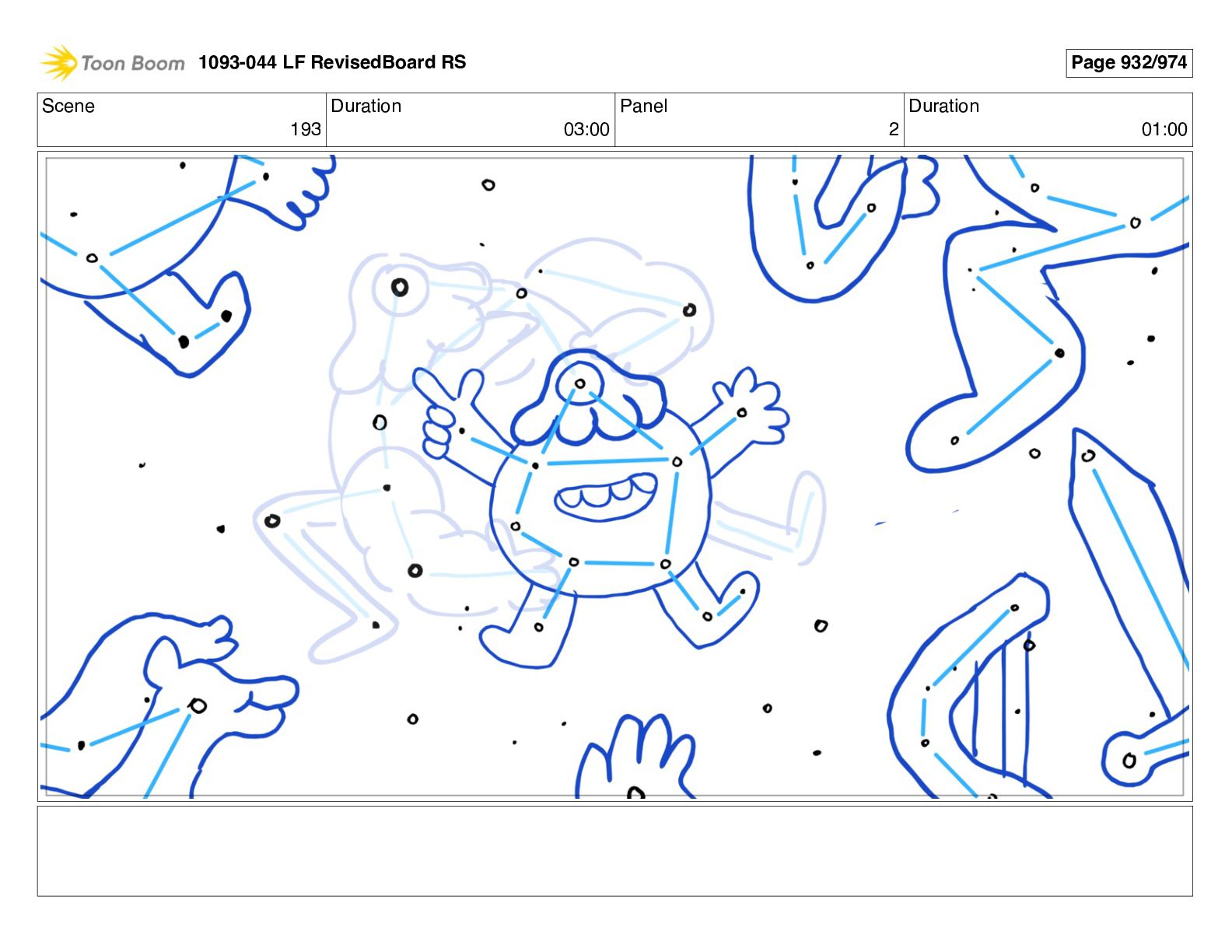 Toon Boom 1093-044 LF RevisedBoard RS

Page 932/974

| Scene | Duration | Panel | Duration |
|---|---|---|---|
| 193 | 03:00 | 2 | 01:00 |