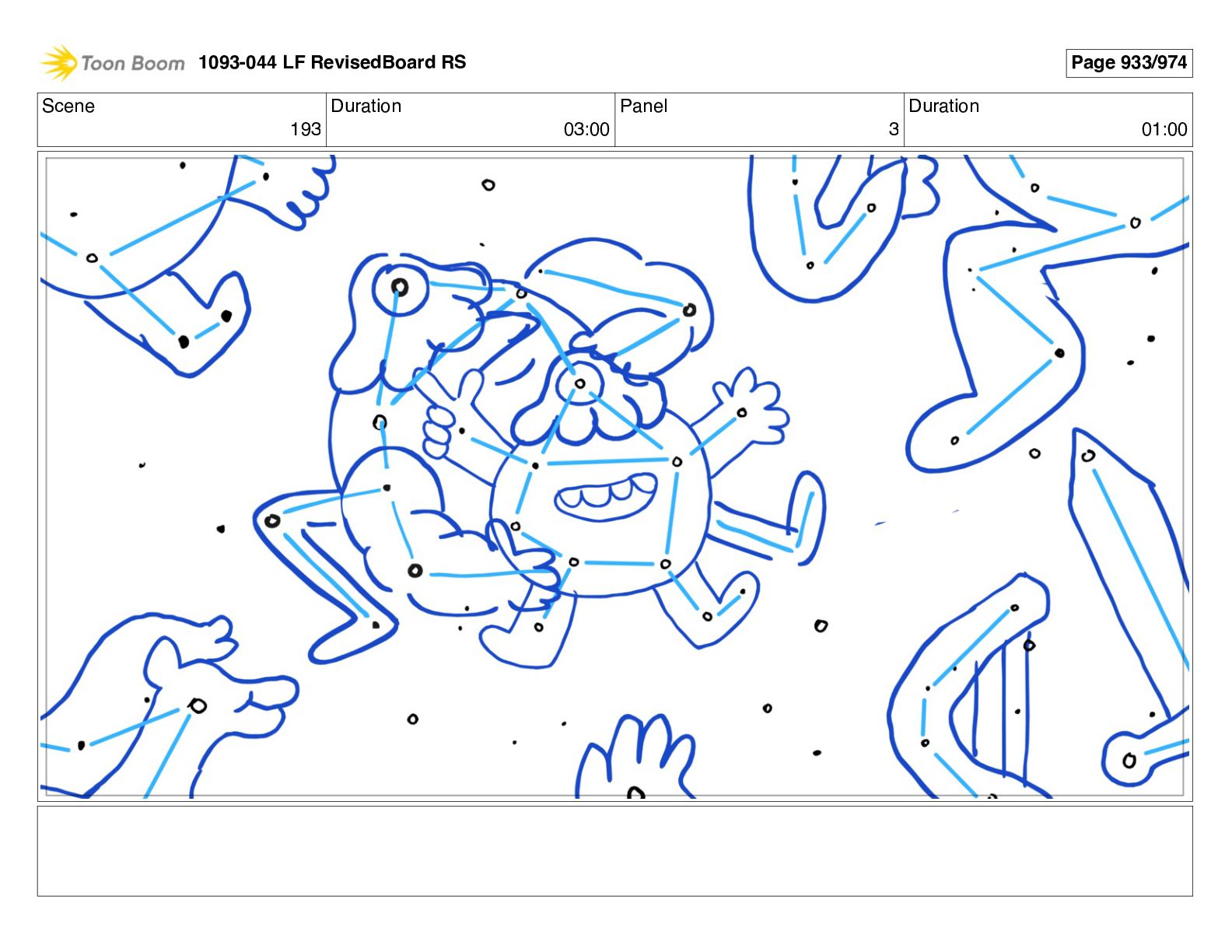 Toon Boom 1093-044 LF RevisedBoard RS

Page 933/974

| Scene | Duration | Panel | Duration |
|---|---|---|---|
| 193 | 03:00 | 3 | 01:00 |