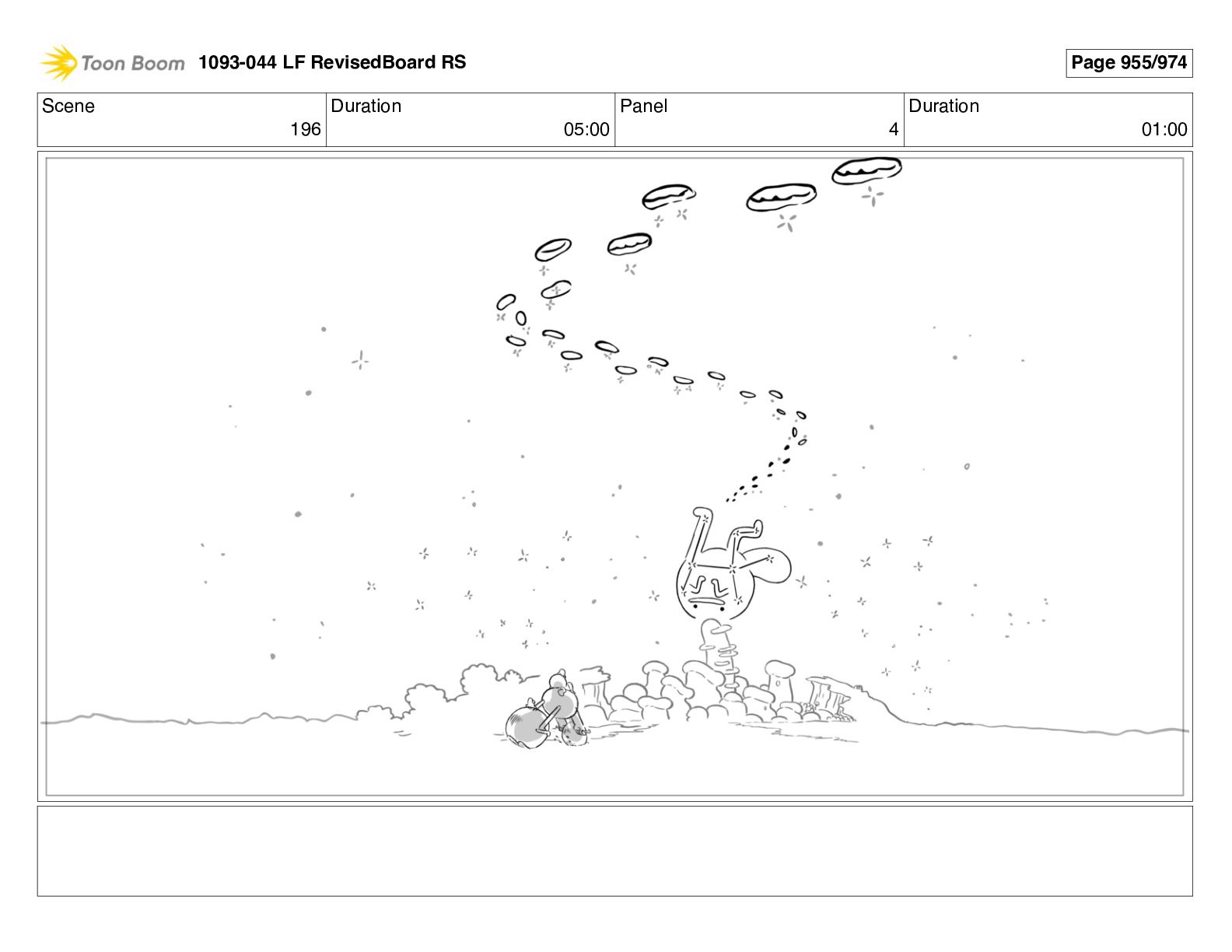 Toon Boom 1093-044 LF RevisedBoard RS

Page 955/974

| Scene | Duration | Panel | Duration |
|---|---|---|---|
| 196 | 05:00 | 4 | 01:00 |