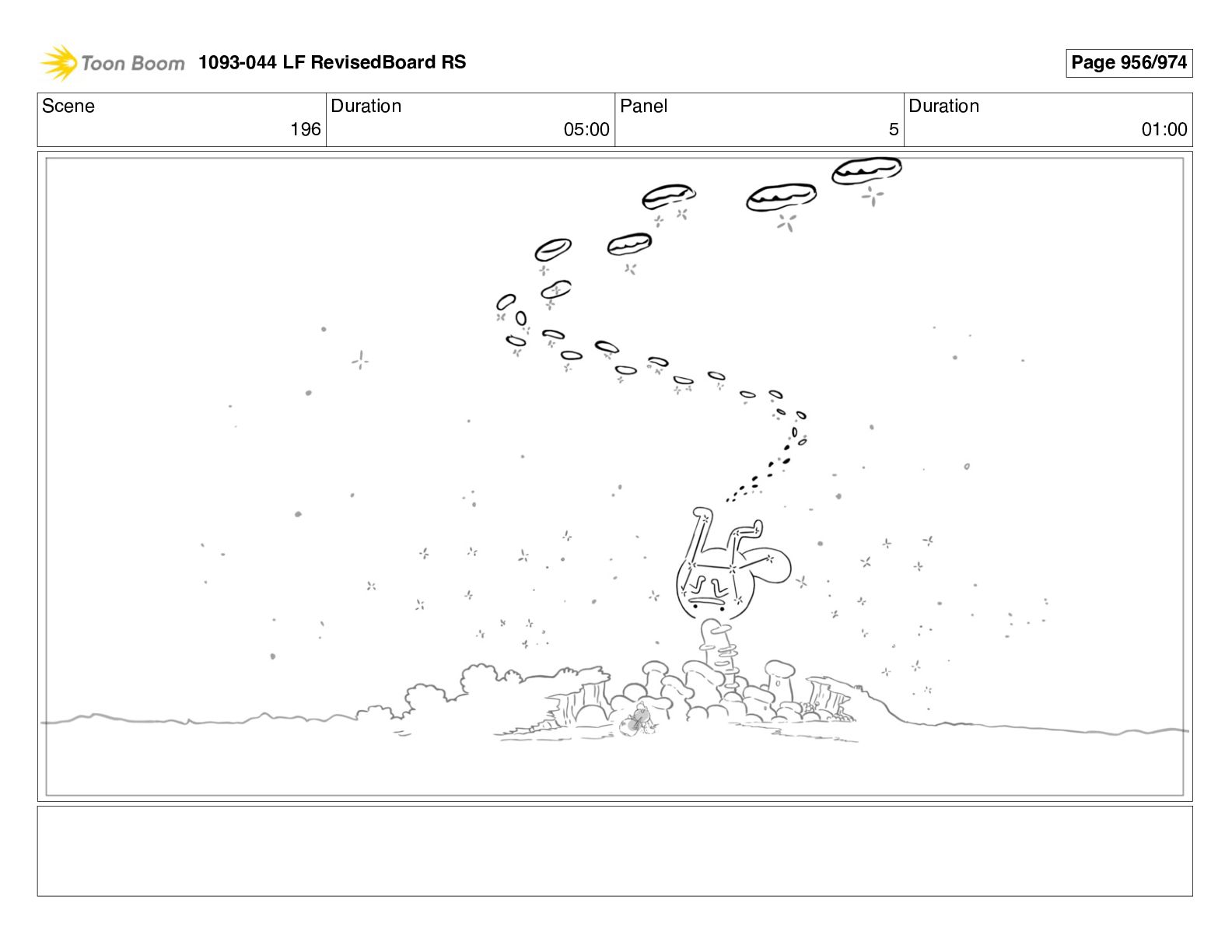 Toon Boom 1093-044 LF RevisedBoard RS

Page 956/974

| Scene | Duration | Panel | Duration |
|---|---|---|---|
| 196 | 05:00 | 5 | 01:00 |