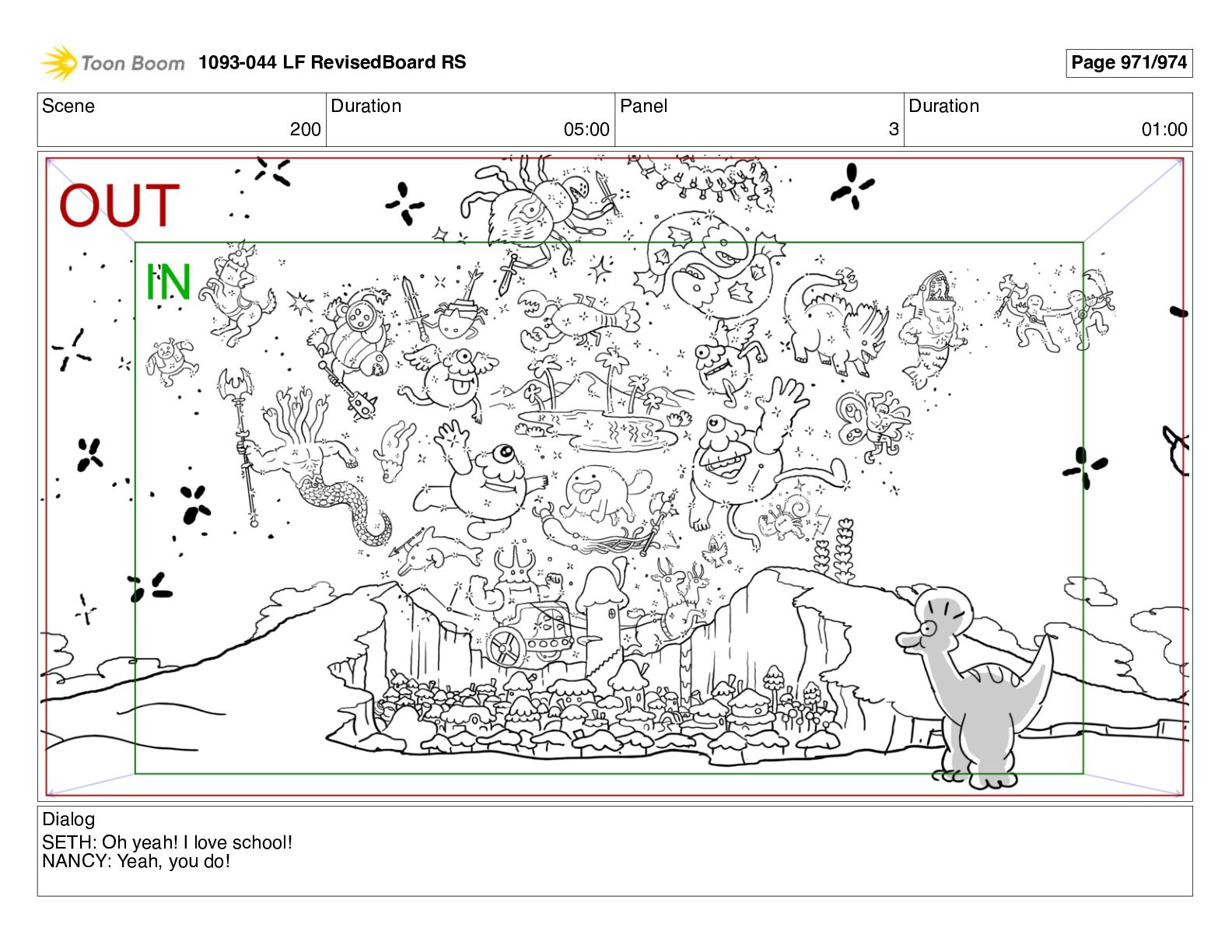 Toon Boom 1093-044 LF RevisedBoard RS

Page 971/974

| Scene | Duration | Panel | Duration |
|---|---|---|---|
| 200 | 05:00 | 3 | 01:00 |

OUT

IN

Dialog
SETH: Oh yeah! I love school!
NANCY: Yeah, you do!