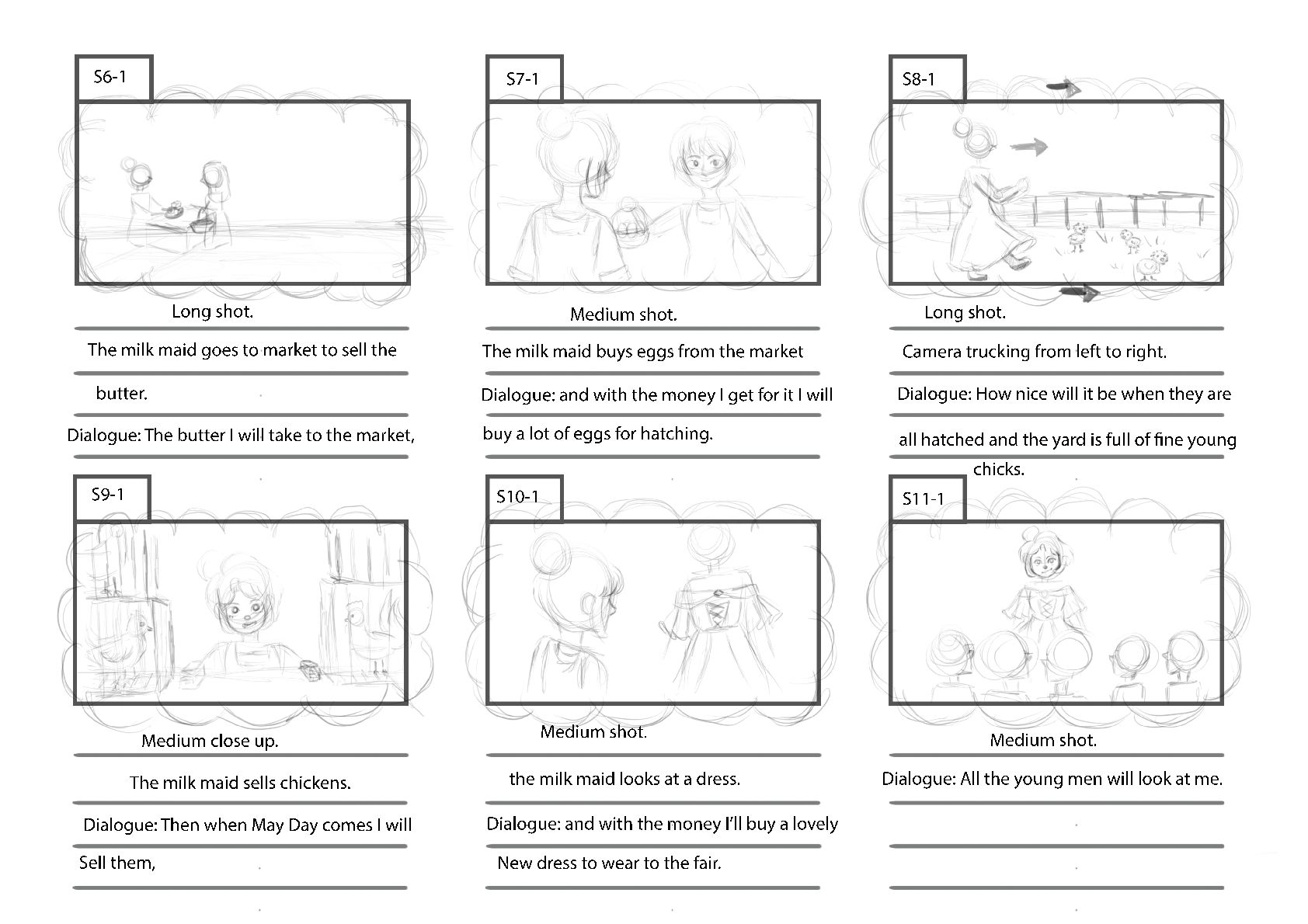 S6-1

Long shot.

The milk maid goes to market to sell the butter.

Dialogue: The butter I will take to the market,

S7-1

Medium shot.

The milk maid buys eggs from the market

Dialogue: and with the money I get for it I will buy a lot of eggs for hatching.

S8-1

Long shot.

Camera trucking from left to right.

Dialogue: How nice will it be when they are all hatched and the yard is full of fine young chicks.

S9-1

Medium close up.

The milk maid sells chickens.

Dialogue: Then when May Day comes I will Sell them,

S10-1

Medium shot.

the milk maid looks at a dress.

Dialogue: and with the money I'll buy a lovely New dress to wear to the fair.

S11-1

Medium shot.

Dialogue: All the young men will look at me.