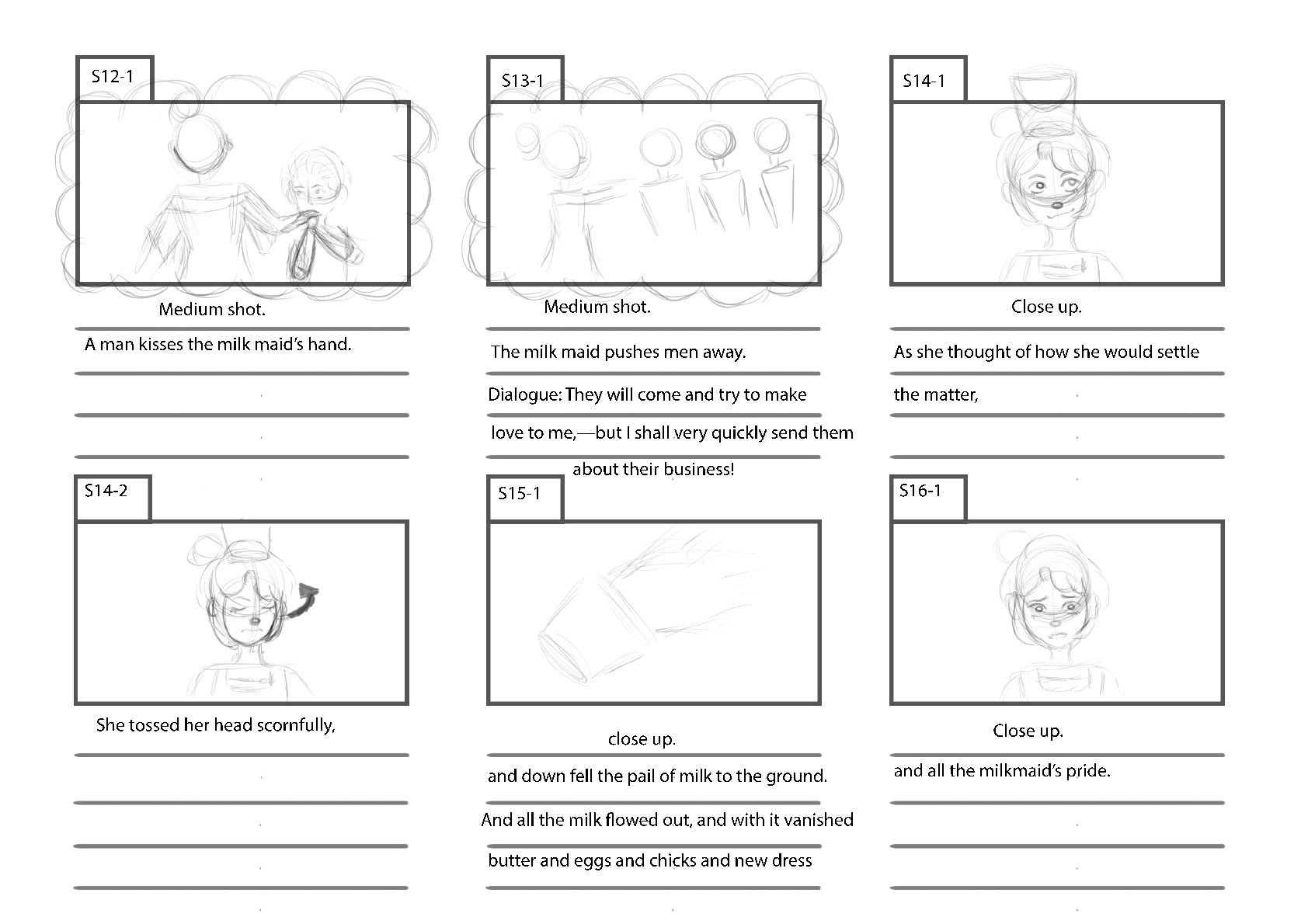 S12-1

Medium shot.

A man kisses the milk maid's hand.

S13-1

Medium shot.

The milk maid pushes men away.

Dialogue: They will come and try to make love to me,—but I shall very quickly send them about their business!

S14-1

Close up.

As she thought of how she would settle the matter,

S14-2

She tossed her head scornfully,

S15-1

close up.

and down fell the pail of milk to the ground.

And all the milk flowed out, and with it vanished butter and eggs and chicks and new dress

S16-1

Close up.

and all the milkmaid's pride.