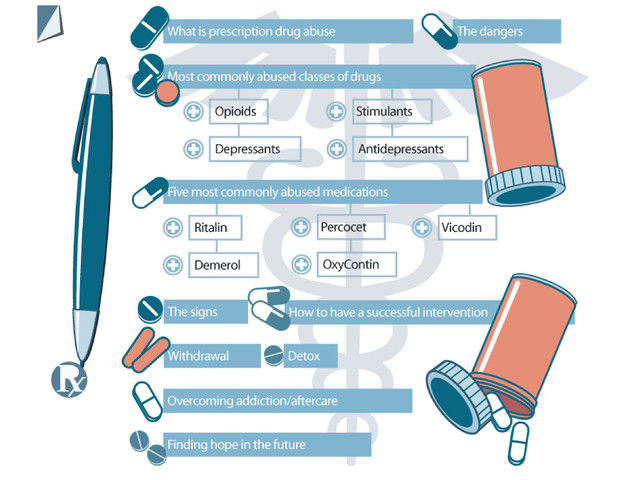 What is prescription drug abuse

The dangers

Most commonly abused classes of drugs

Opioids

Stimulants

Depressants

Antidepressants

Five most commonly abused medications

Ritalin

Percocet

Vicodin

Demerol

OxyContin

The signs

How to have a successful intervention

Withdrawal

Detox

Overcoming addiction/aftercare

Finding hope in the future

Rx