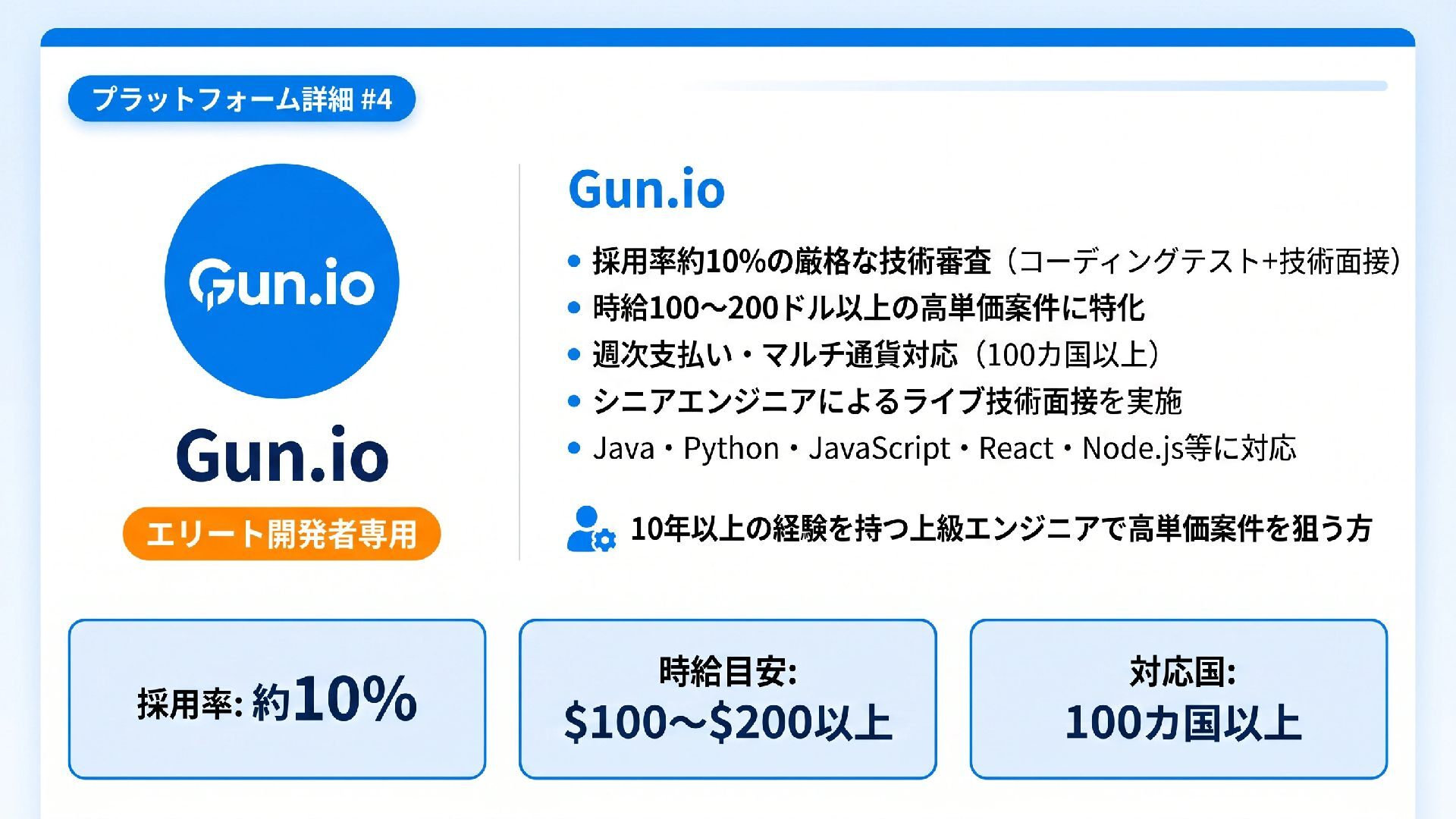 プラットフォーム詳細 #4

Gun.io

Gun.io

エリート開発者専用

Gun.io

• 採用率約10%の厳格な技術審査（コーディングテスト+技術面接）
• 時給100〜200ドル以上の高単価案件に特化
• 週次支払い・マルチ通貨対応（100カ国以上）
• シニアエンジニアによるライブ技術面接を実施
• Java・Python・JavaScript・React・Node.js等に対応

10年以上の経験を持つ上級エンジニアで高単価案件を狙う方

採用率: 約10%

時給目安:
$100〜$200以上

対応国:
100カ国以上