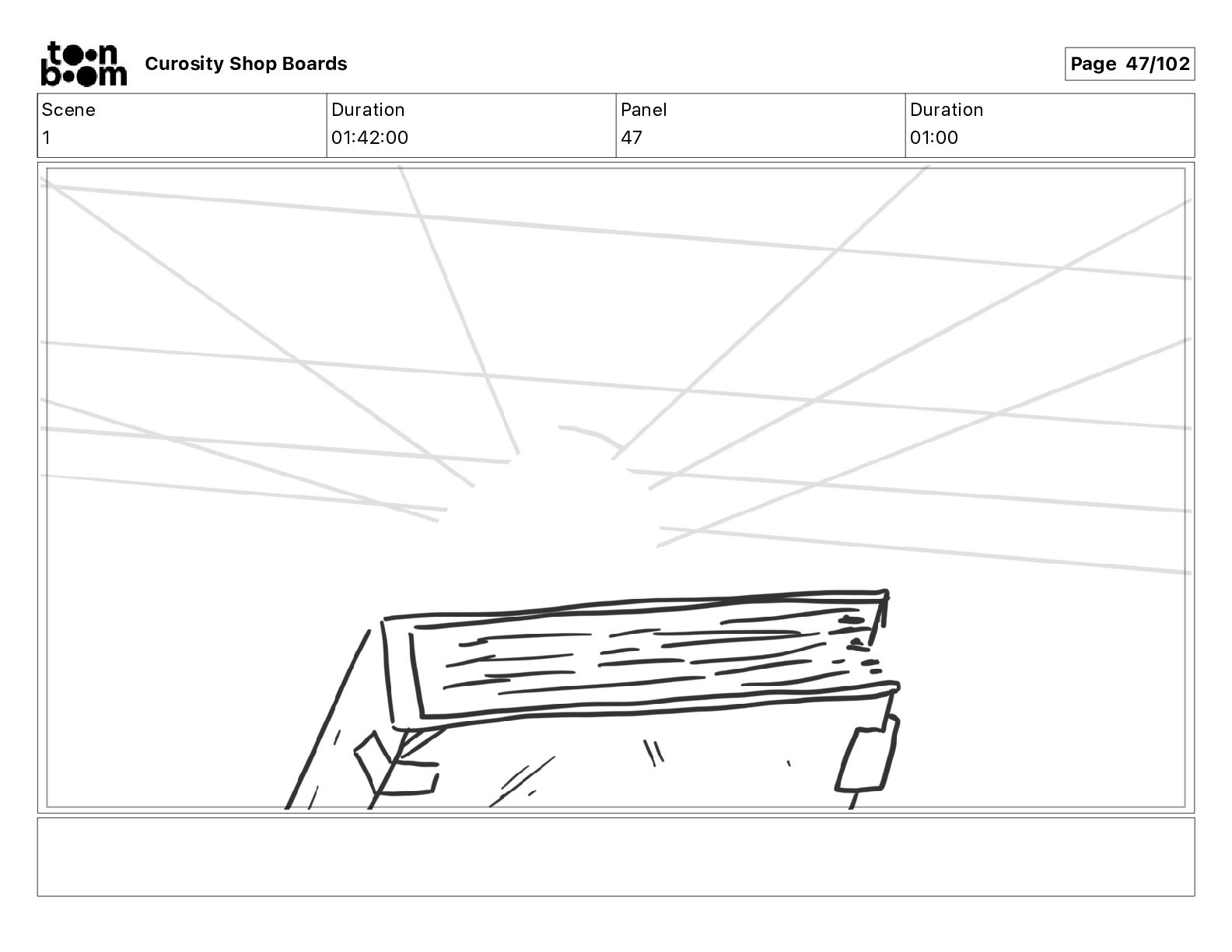 toon boom Curosity Shop Boards

Page 47/102

| Scene | Duration | Panel | Duration |
|---|---|---|---|
| 1 | 01:42:00 | 47 | 01:00 |