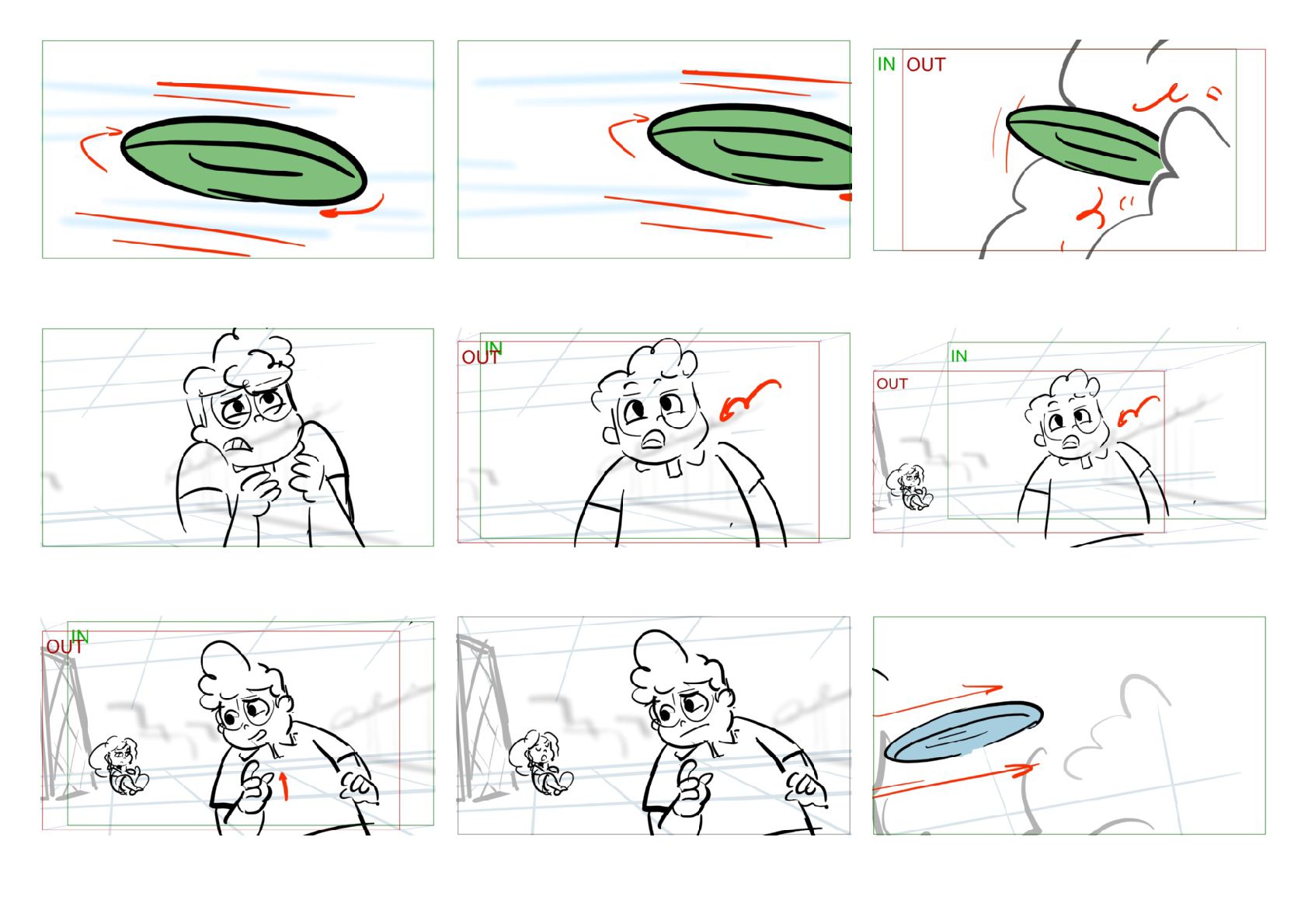 IN OUT

OUT IN

IN OUT

OUT IN