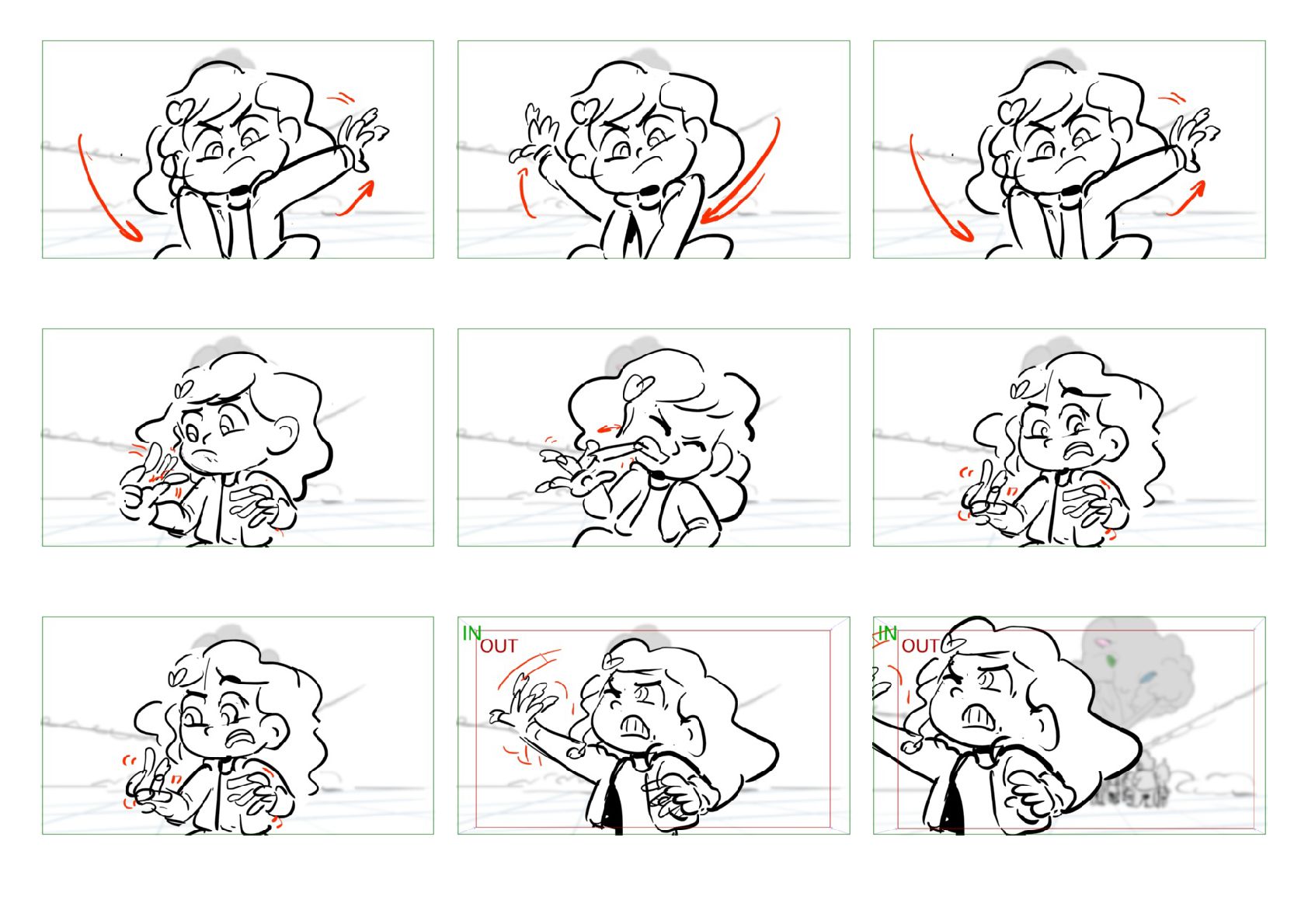 IN
OUT

IN
OUT