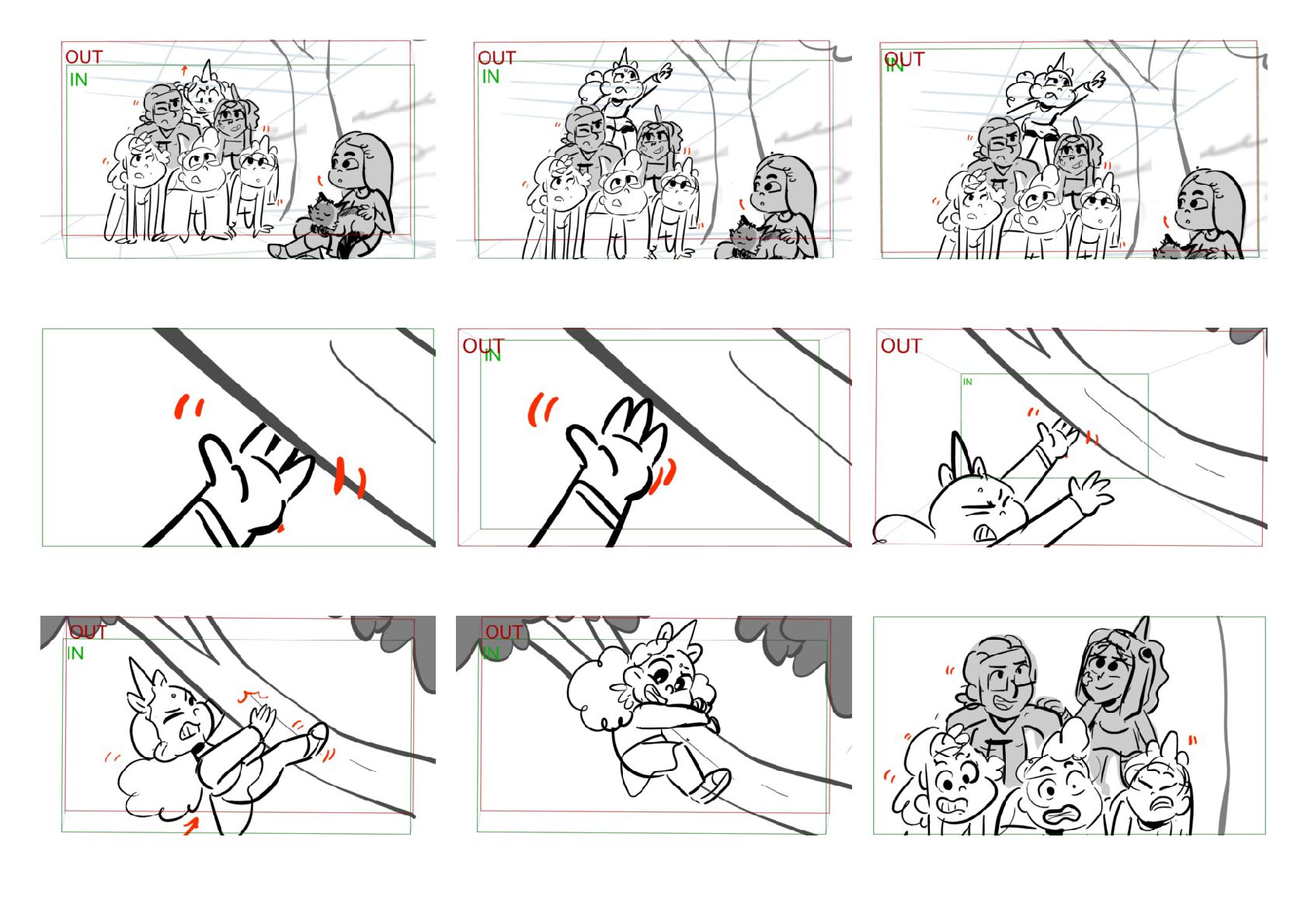 OUT
IN

OUT
IN

OUT
IN

OUT
IN

OUT
IN

OUT
IN

OUT
IN