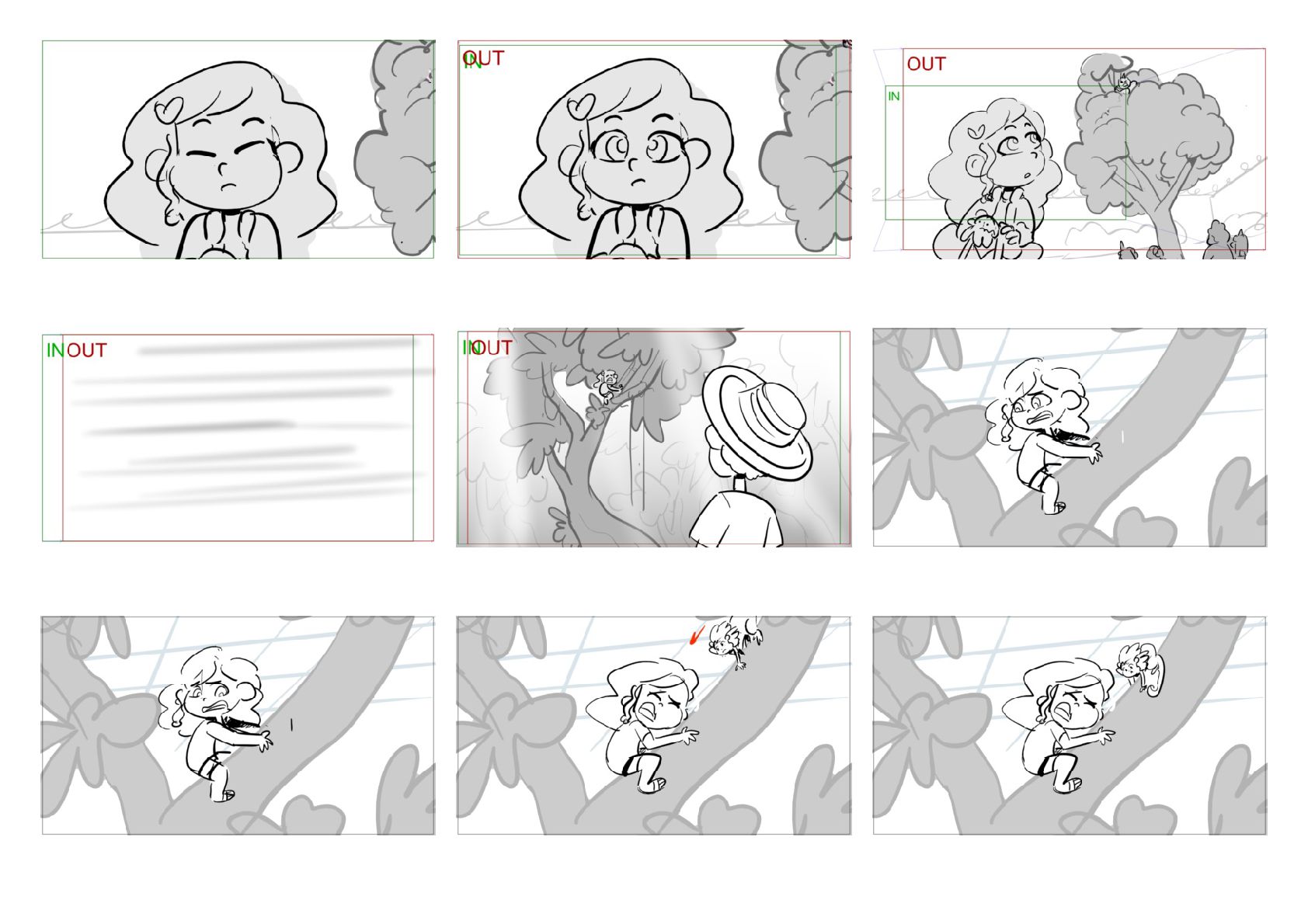 IN OUT

OUT
IN

IN OUT

IN OUT