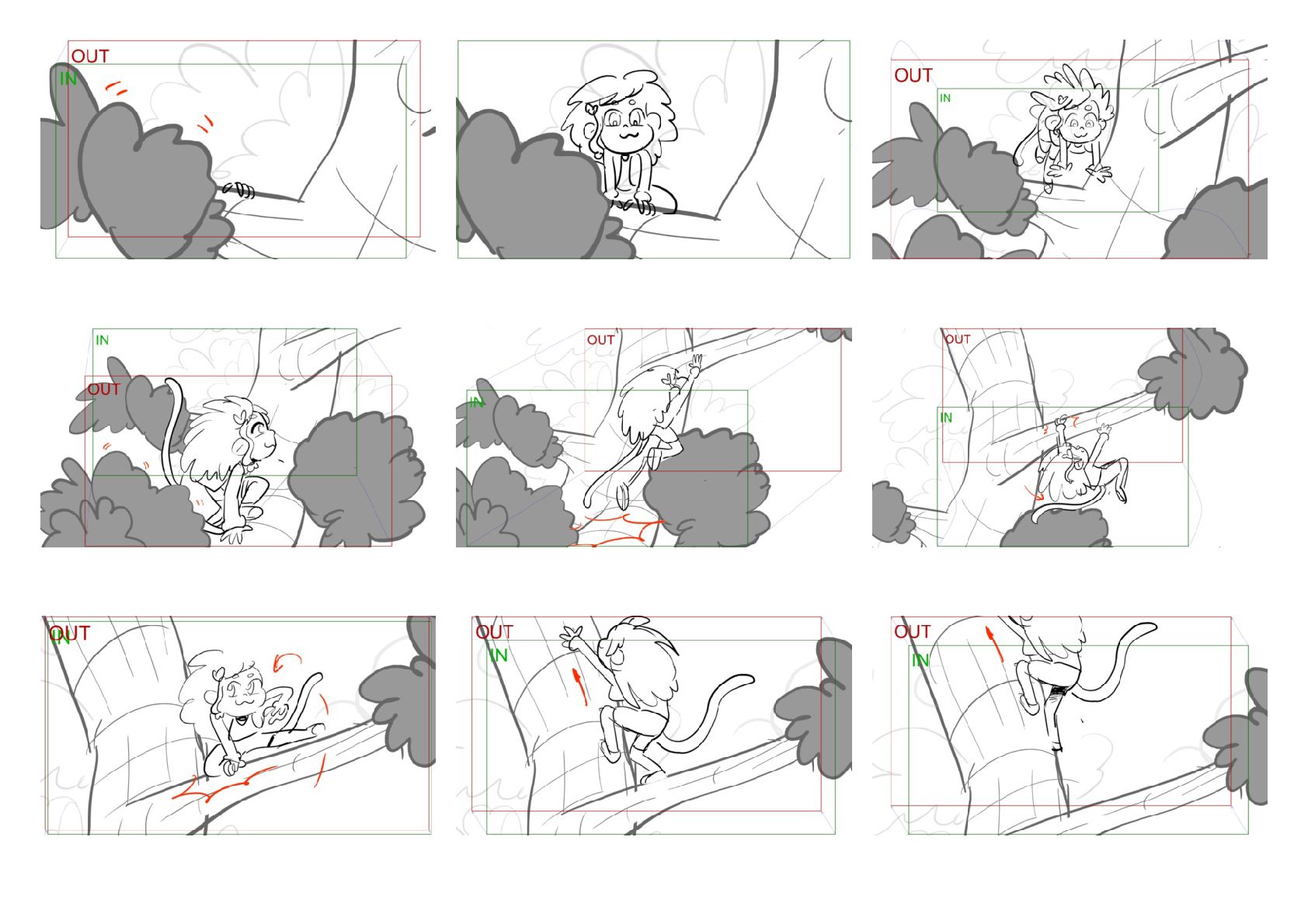 OUT
IN

OUT
IN

IN
OUT

OUT
IN

OUT
IN

OUT
IN

OUT
IN

OUT
IN