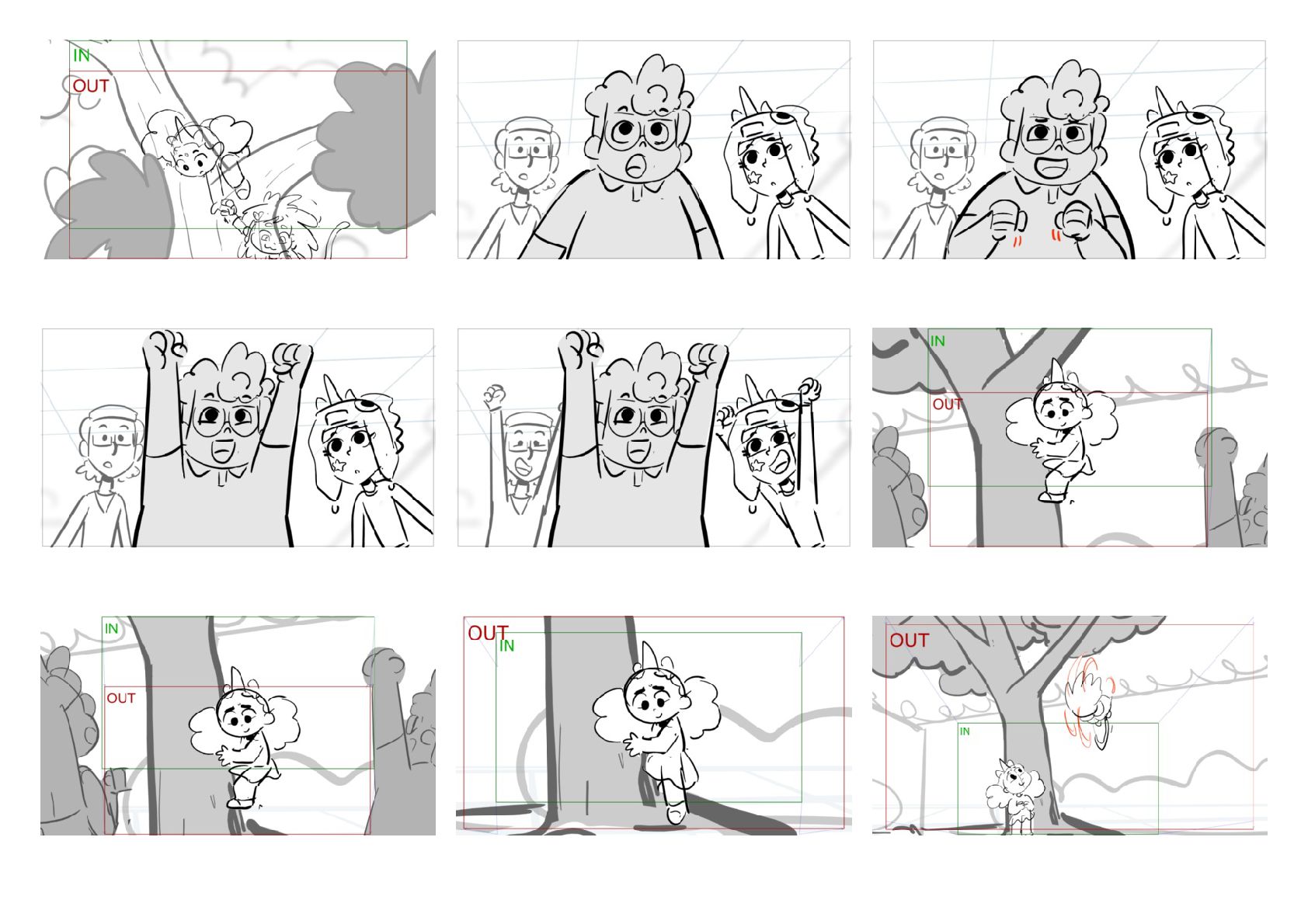 IN
OUT

IN
OUT

IN
OUT

OUT
IN

OUT
IN