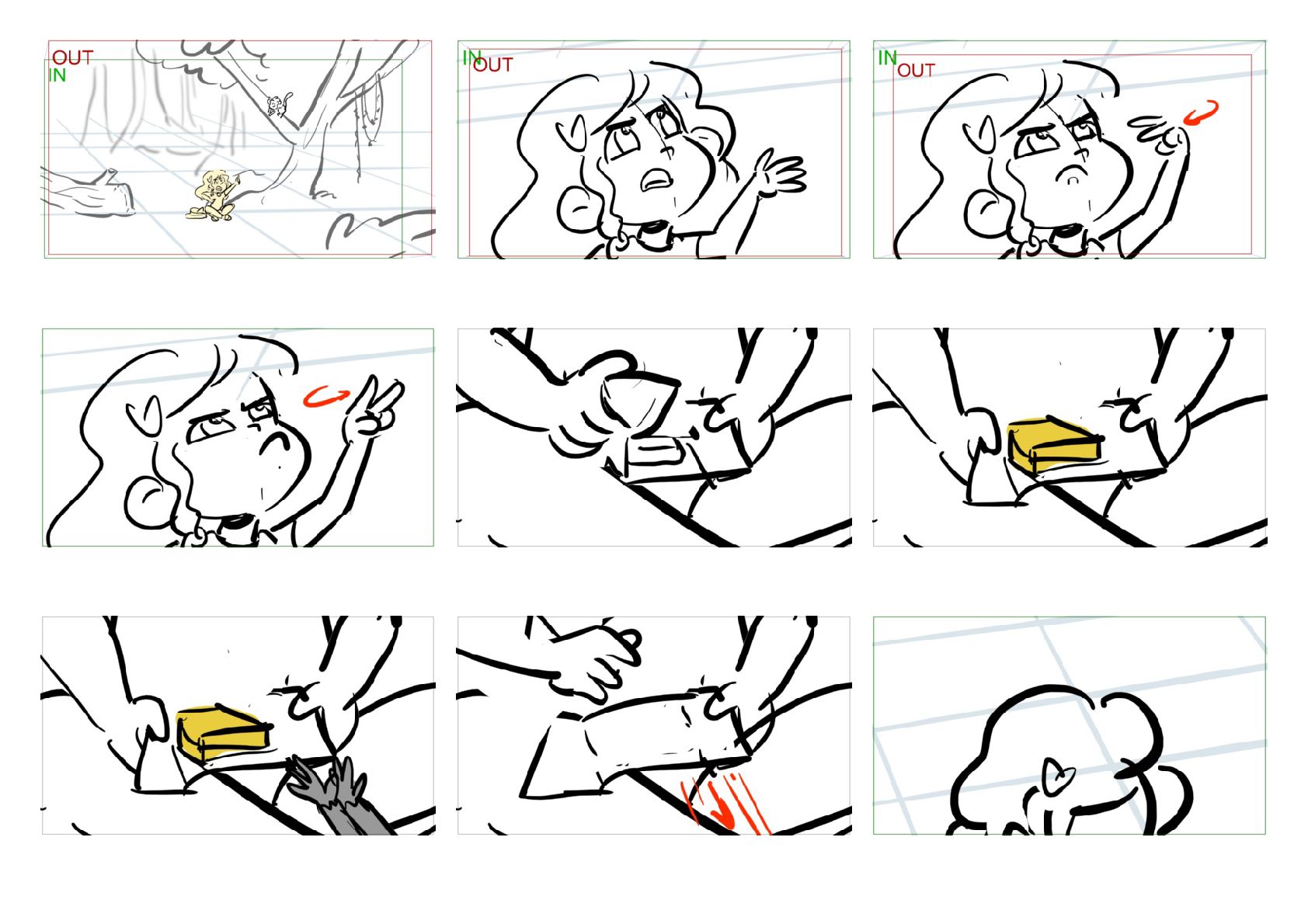 OUT
IN

IN
OUT

IN
OUT