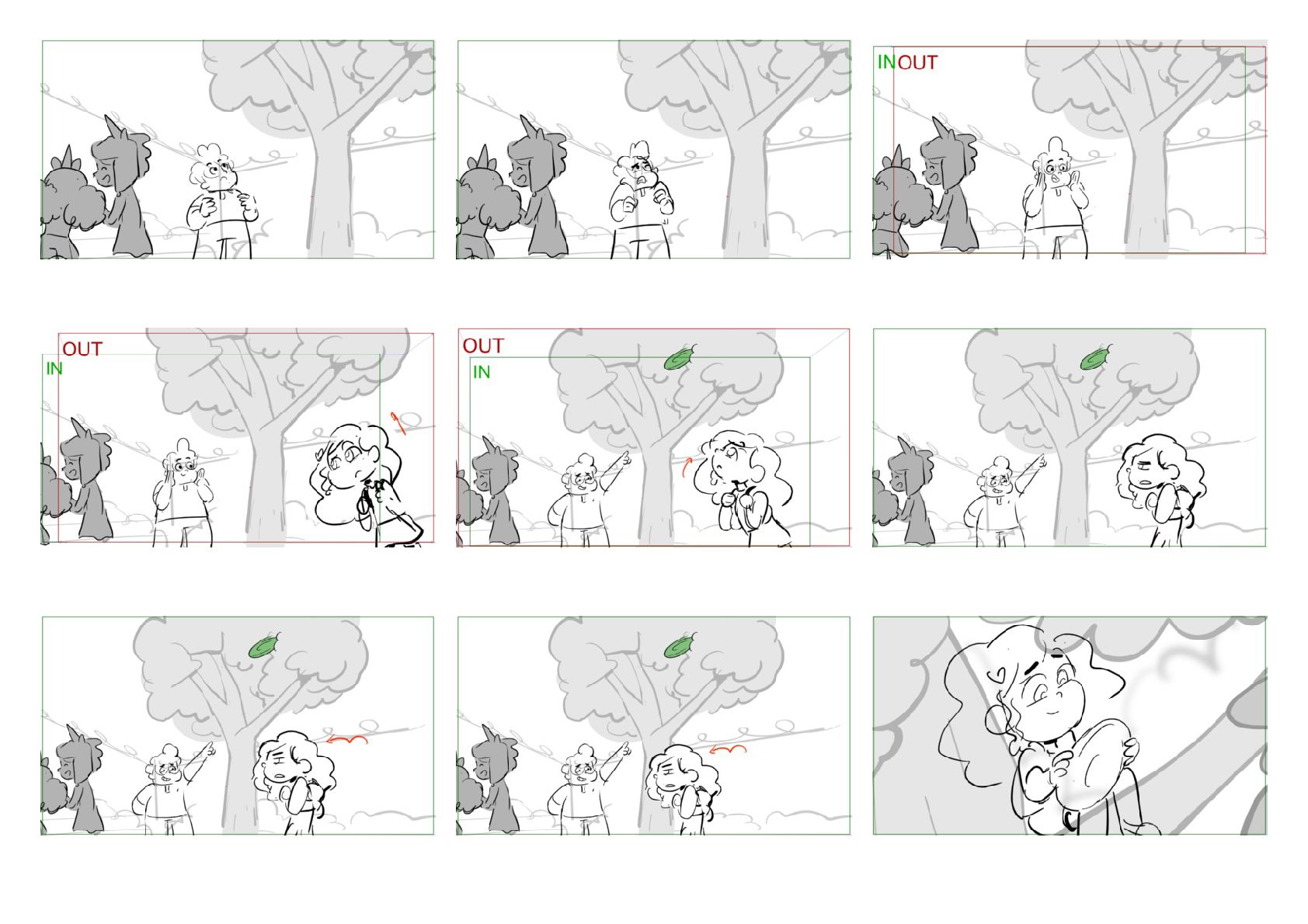 IN OUT

OUT
IN

OUT
IN