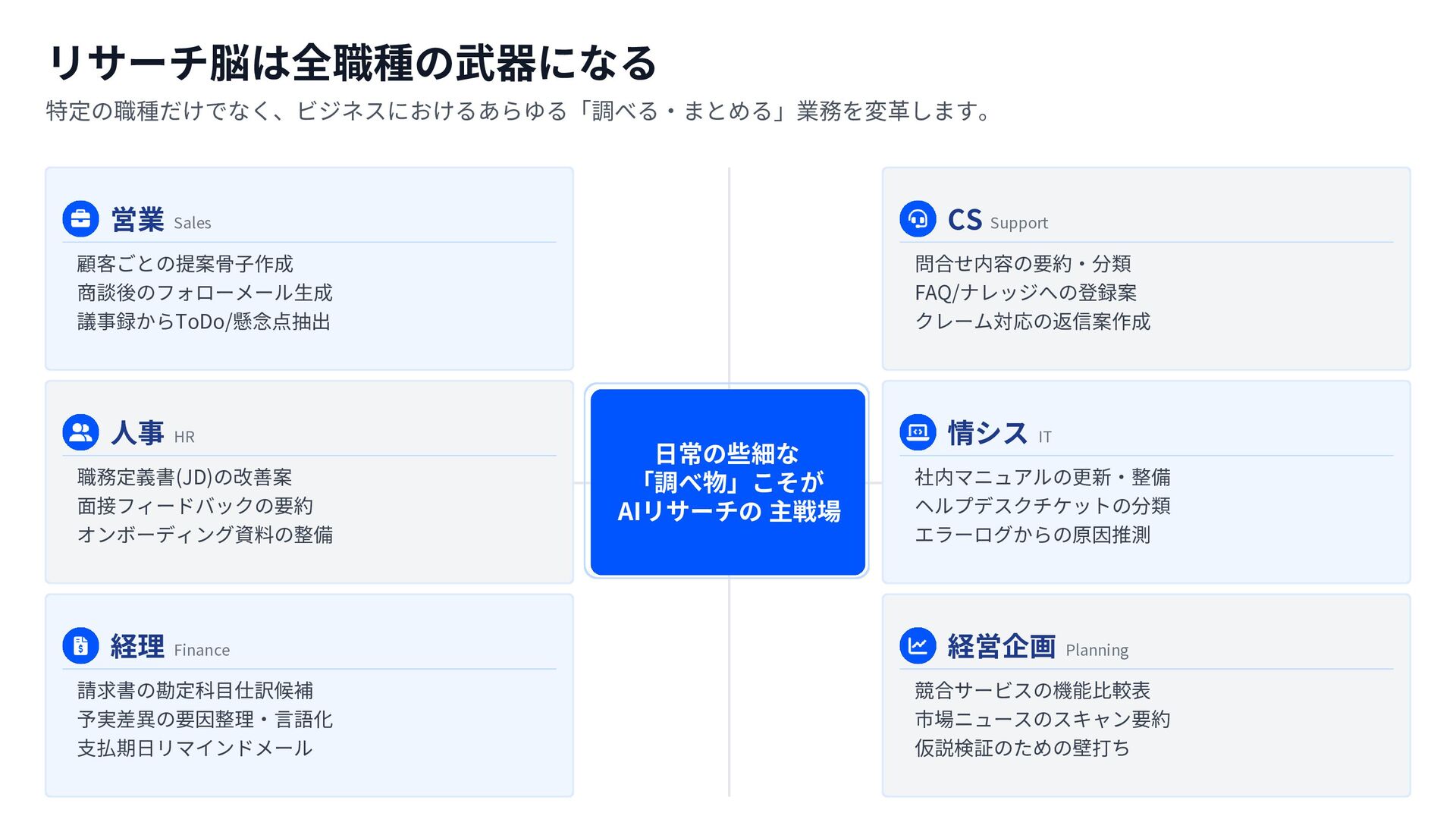 リサーチ脳は全職種の武器になる

特定の職種だけでなく、ビジネスにおけるあらゆる「調べる・まとめる」業務を変革します。

営業 Sales

顧客ごとの提案骨子作成
商談後のフォローメール生成
議事録からToDo/懸念点抽出

人事 HR

職務定義書(JD)の改善案
面接フィードバックの要約
オンボーディング資料の整備

経理 Finance

請求書の勘定科目仕訳候補
予実差異の要因整理・言語化
支払期日リマインドメール

日常の些細な
「調べ物」こそが
AIリサーチの 主戦場

CS Support

問合せ内容の要約・分類
FAQ/ナレッジへの登録案
クレーム対応の返信案作成

情シス IT

社内マニュアルの更新・整備
ヘルプデスクチケットの分類
エラーログからの原因推測

経営企画 Planning

競合サービスの機能比較表
市場ニュースのスキャン要約
仮説検証のための壁打ち