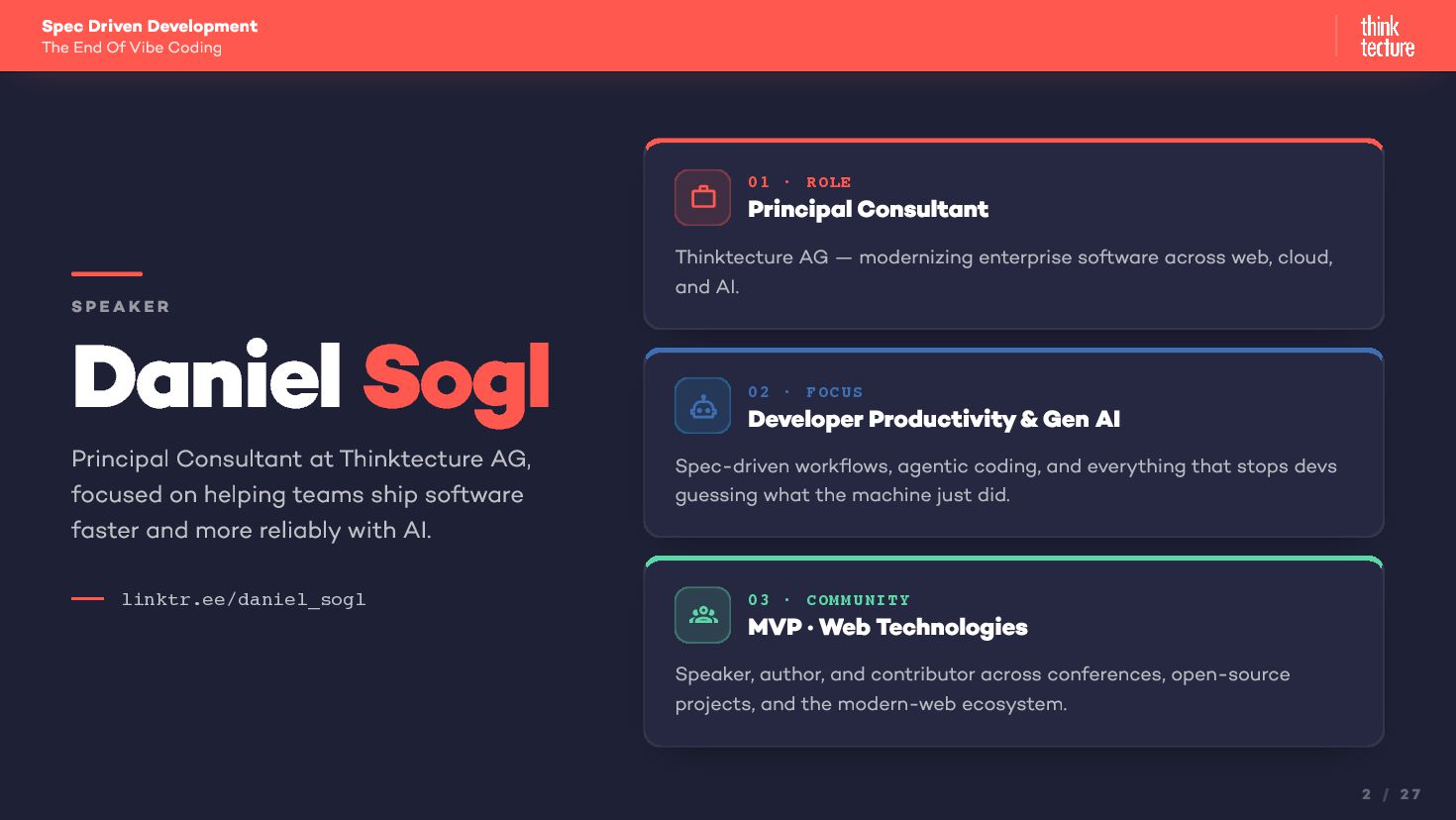 Spec Driven Development
The End Of Vibe Coding

think
tecture

SPEAKER

Daniel Sogl

Principal Consultant at Thinktecture AG, focused on helping teams ship software faster and more reliably with AI.

- linktr.ee/daniel_sogl

01 · ROLE
Principal Consultant

Thinktecture AG — modernizing enterprise software across web, cloud, and AI.

02 · FOCUS
Developer Productivity & Gen AI

Spec-driven workflows, agentic coding, and everything that stops devs guessing what the machine just did.

03 · COMMUNITY
MVP · Web Technologies

Speaker, author, and contributor across conferences, open-source projects, and the modern-web ecosystem.

2 / 27