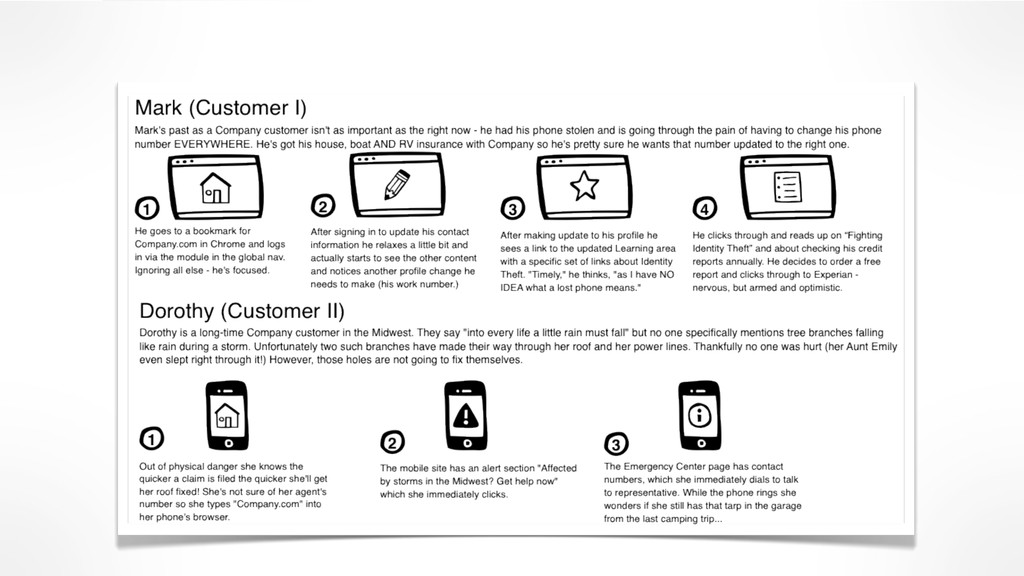 Mark (Customer I)

Mark's past as a Company customer isn't as important as the right now - he had his phone stolen and is going through the pain of having to change his phone number EVERYWHERE. He's got his house, boat AND RV insurance with Company so he's pretty sure he wants that number updated to the right one.

1

He goes to a bookmark for Company.com in Chrome and logs in via the module in the global nav. Ignoring all else - he's focused.

2

After signing in to update his contact information he relaxes a little bit and actually starts to see the other content and notices another profile change he needs to make (his work number.)

3

After making update to his profile he sees a link to the updated Learning area with a specific set of links about Identity Theft. "Timely," he thinks, "as I have NO IDEA what a lost phone means."

4

He clicks through and reads up on "Fighting Identity Theft" and about checking his credit reports annually. He decides to order a free report and clicks through to Experian - nervous, but armed and optimistic.

Dorothy (Customer II)

Dorothy is a long-time Company customer in the Midwest. They say "into every life a little rain must fall" but no one specifically mentions tree branches falling like rain during a storm. Unfortunately two such branches have made their way through her roof and her power lines. Thankfully no one was hurt (her Aunt Emily even slept right through it!) However, those holes are not going to fix themselves.

1

Out of physical danger she knows the quicker a claim is filed the quicker she'll get her roof fixed! She's not sure of her agent's number so she types "Company.com" into her phone's browser.

2

The mobile site has an alert section "Affected by storms in the Midwest? Get help now" which she immediately clicks.

3

The Emergency Center page has contact numbers, which she immediately dials to talk to representative. While the phone rings she wonders if she still has that tarp in the garage from the last camping trip...