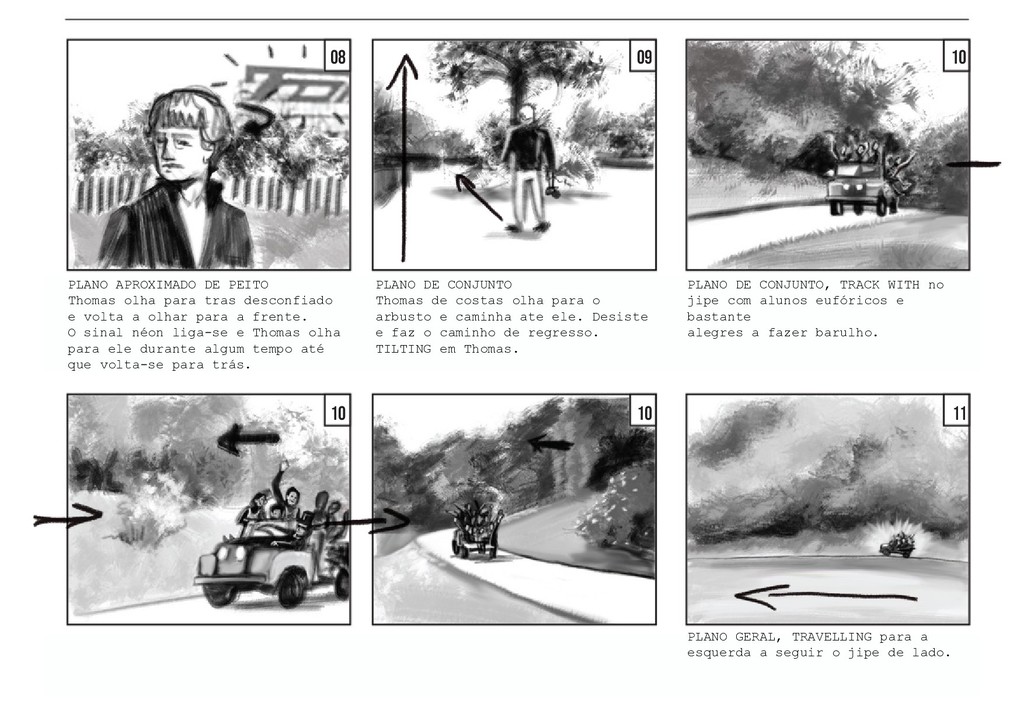 08

PLANO APROXIMADO DE PEITO
Thomas olha para tras desconfiado e volta a olhar para a frente.
O sinal néon liga-se e Thomas olha para ele durante algum tempo até que volta-se para trás.

09

PLANO DE CONJUNTO
Thomas de costas olha para o arbusto e caminha ate ele. Desiste e faz o caminho de regresso.
TILTING em Thomas.

10

PLANO DE CONJUNTO, TRACK WITH no jipe com alunos eufóricos e bastante
alegres a fazer barulho.

10

10

11

PLANO GERAL, TRAVELLING para a esquerda a seguir o jipe de lado.