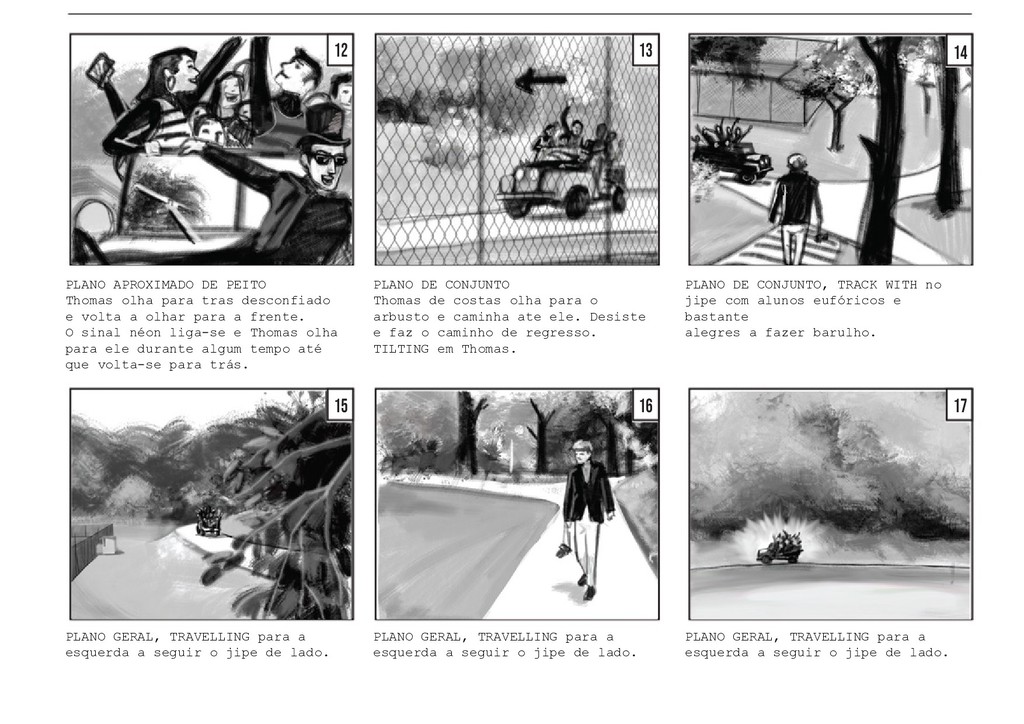 12

PLANO APROXIMADO DE PEITO
Thomas olha para tras desconfiado e volta a olhar para a frente.
O sinal néon liga-se e Thomas olha para ele durante algum tempo até que volta-se para trás.

13

PLANO DE CONJUNTO
Thomas de costas olha para o arbusto e caminha ate ele. Desiste e faz o caminho de regresso.
TILTING em Thomas.

14

PLANO DE CONJUNTO, TRACK WITH no jipe com alunos eufóricos e bastante
alegres a fazer barulho.

15

PLANO GERAL, TRAVELLING para a esquerda a seguir o jipe de lado.

16

PLANO GERAL, TRAVELLING para a esquerda a seguir o jipe de lado.

17

PLANO GERAL, TRAVELLING para a esquerda a seguir o jipe de lado.