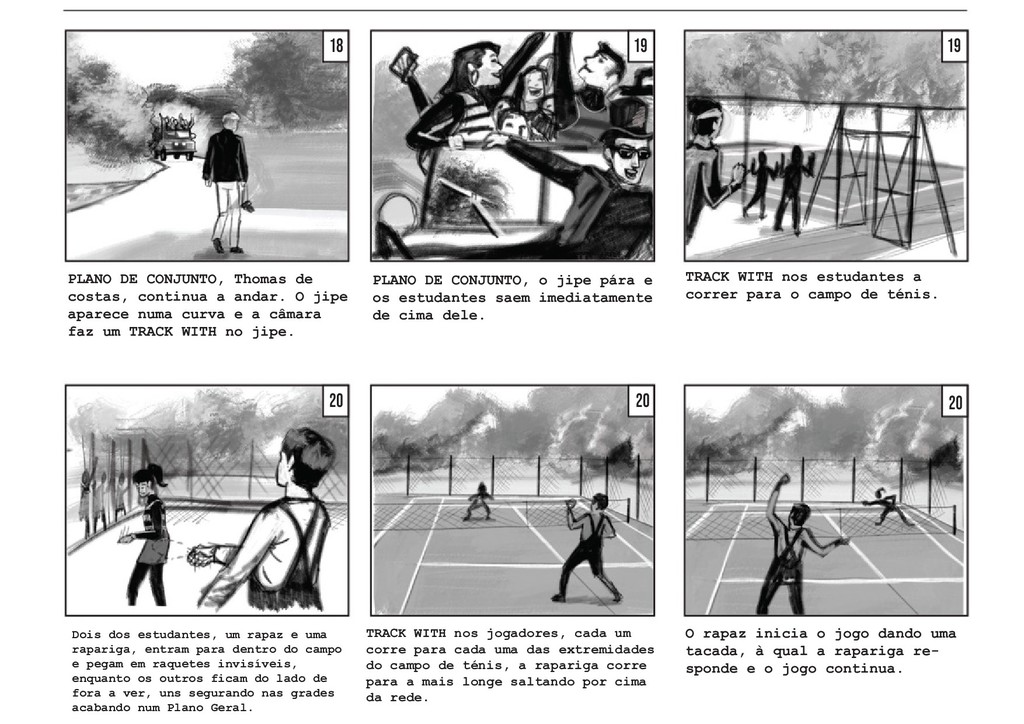 18

PLANO DE CONJUNTO, Thomas de costas, continua a andar. O jipe aparece numa curva e a câmara faz um TRACK WITH no jipe.

19

PLANO DE CONJUNTO, o jipe pára e os estudantes saem imediatamente de cima dele.

19

TRACK WITH nos estudantes a correr para o campo de ténis.

20

Dois dos estudantes, um rapaz e uma rapariga, entram para dentro do campo e pegam em raquetes invisíveis, enquanto os outros ficam do lado de fora a ver, uns segurando nas grades acabando num Plano Geral.

20

TRACK WITH nos jogadores, cada um corre para cada uma das extremidades do campo de ténis, a rapariga corre para a mais longe saltando por cima da rede.

20

O rapaz inicia o jogo dando uma tacada, à qual a rapariga responde e o jogo continua.