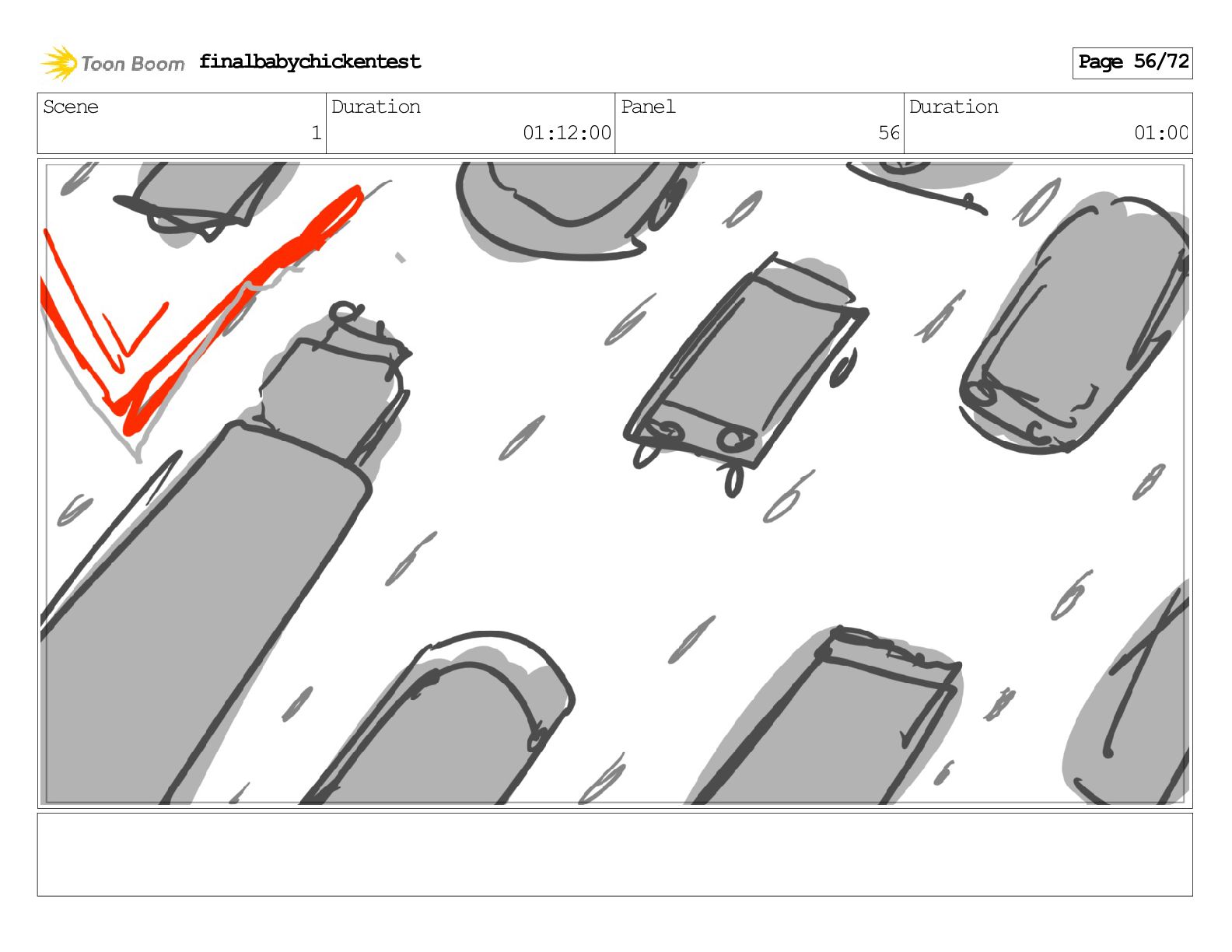 Toon Boom finalbabychickentest

Page 56/72

| Scene | Duration | Panel | Duration |
|---|---|---|---|
| 1 | 01:12:00 | 56 | 01:00 |