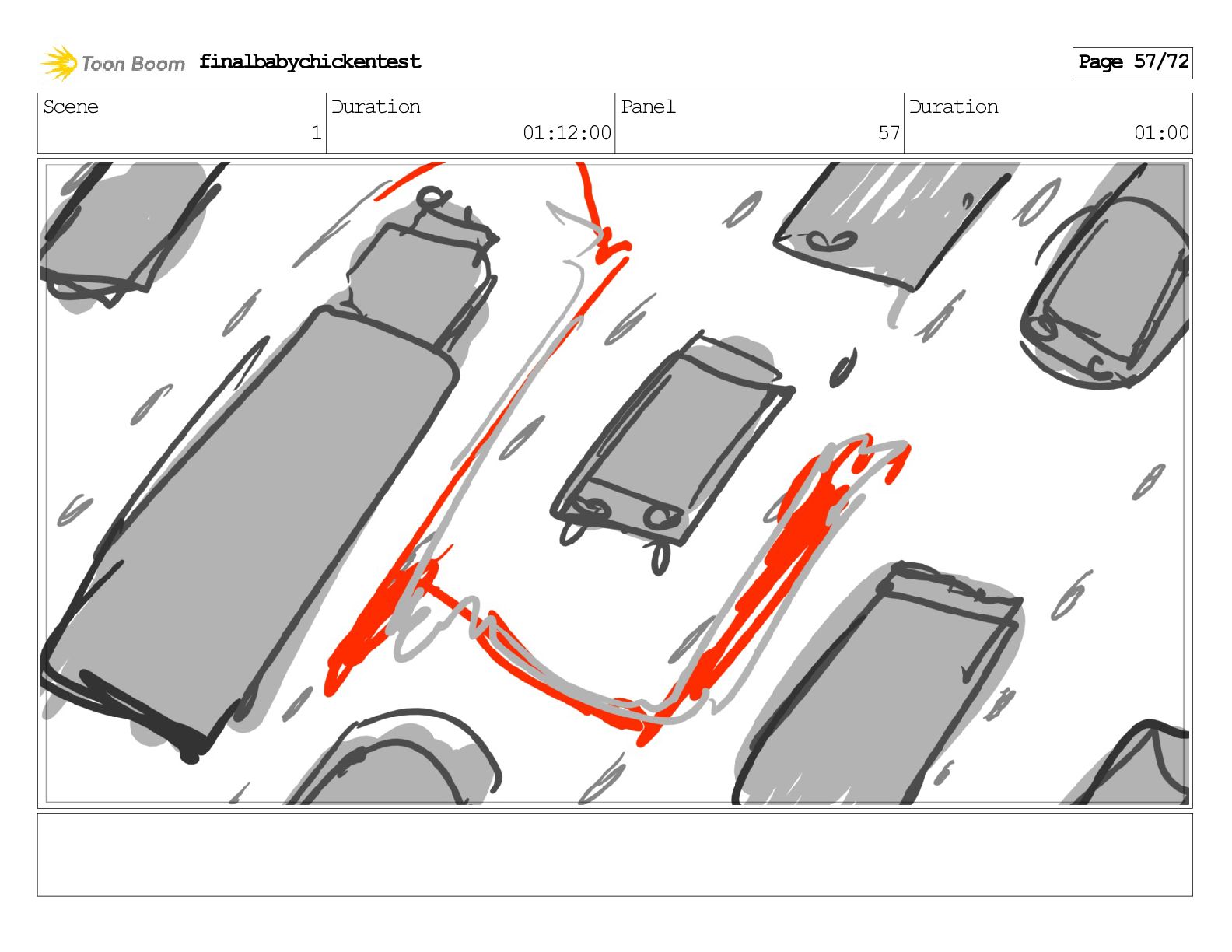 Toon Boom finalbabychickentest

Page 57/72

| Scene | Duration | Panel | Duration |
|---|---|---|---|
| 1 | 01:12:00 | 57 | 01:00 |