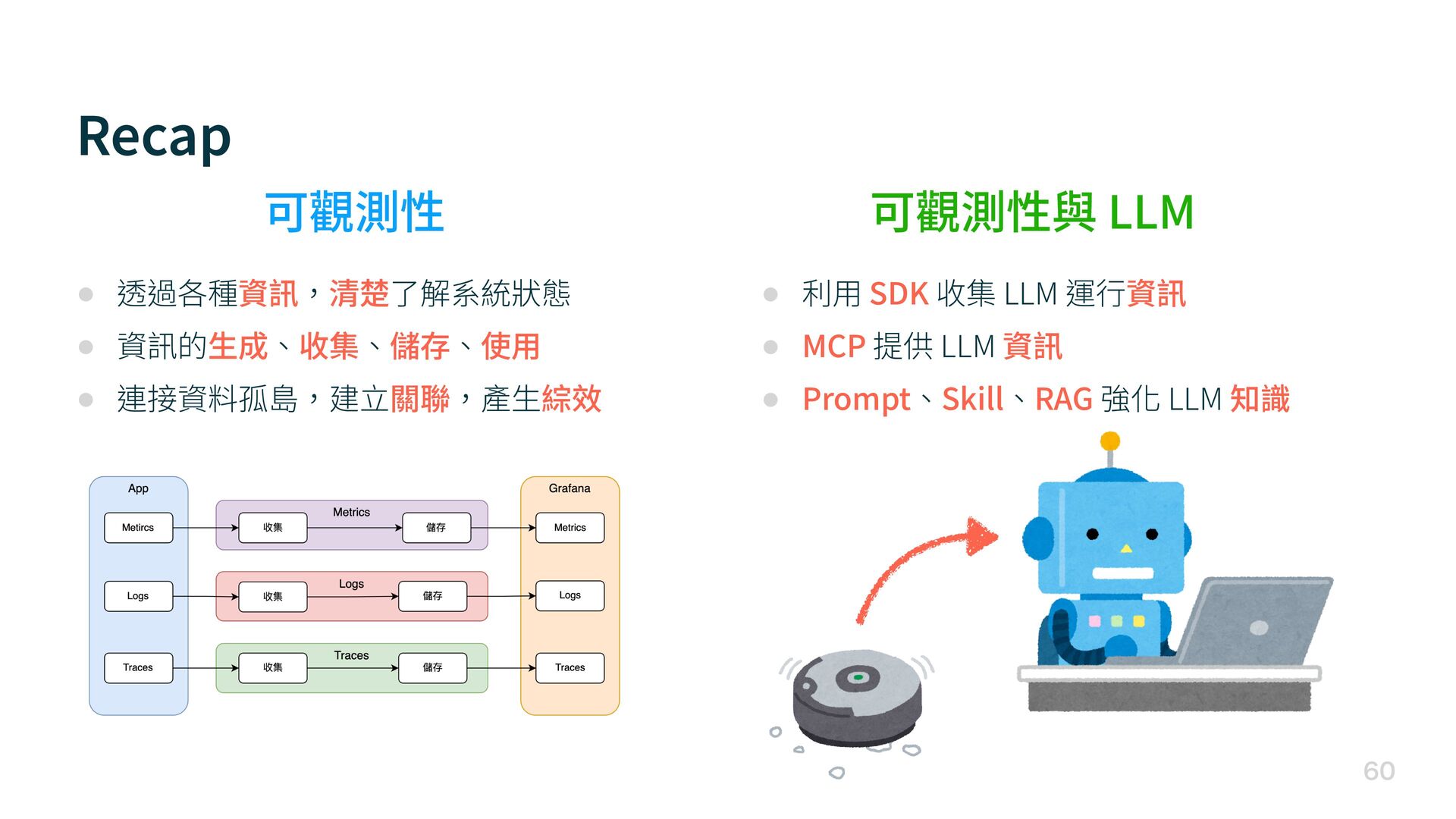 Recap

可觀測性

- 透過各種資訊，清楚了解系統狀態
- 資訊的生成、收集、儲存、使用
- 連接資料孤島，建立關聯，產生綜效

App
Metircs
Logs
Traces

Metrics
收集
儲存

Logs
收集
儲存

Traces
收集
儲存

Grafana
Metrics
Logs
Traces

可觀測性與 LLM

- 利用 SDK 收集 LLM 運行資訊
- MCP 提供 LLM 資訊
- Prompt、Skill、RAG 強化 LLM 知識

60