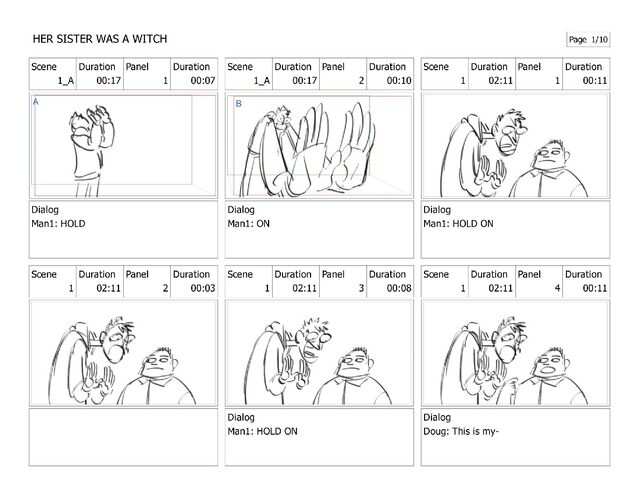 HER SISTER WAS A WITCH

Page 1/10

| Scene | Duration | Panel | Duration |
|---|---|---|---|
| 1_A | 00:17 | 1 | 00:07 |

A

Dialog
Man1: HOLD

| Scene | Duration | Panel | Duration |
|---|---|---|---|
| 1_A | 00:17 | 2 | 00:10 |

B

Dialog
Man1: ON

| Scene | Duration | Panel | Duration |
|---|---|---|---|
| 1 | 02:11 | 1 | 00:11 |

Dialog
Man1: HOLD ON

| Scene | Duration | Panel | Duration |
|---|---|---|---|
| 1 | 02:11 | 2 | 00:03 |

| Scene | Duration | Panel | Duration |
|---|---|---|---|
| 1 | 02:11 | 3 | 00:08 |

Dialog
Man1: HOLD ON

| Scene | Duration | Panel | Duration |
|---|---|---|---|
| 1 | 02:11 | 4 | 00:11 |

Dialog
Doug: This is my-