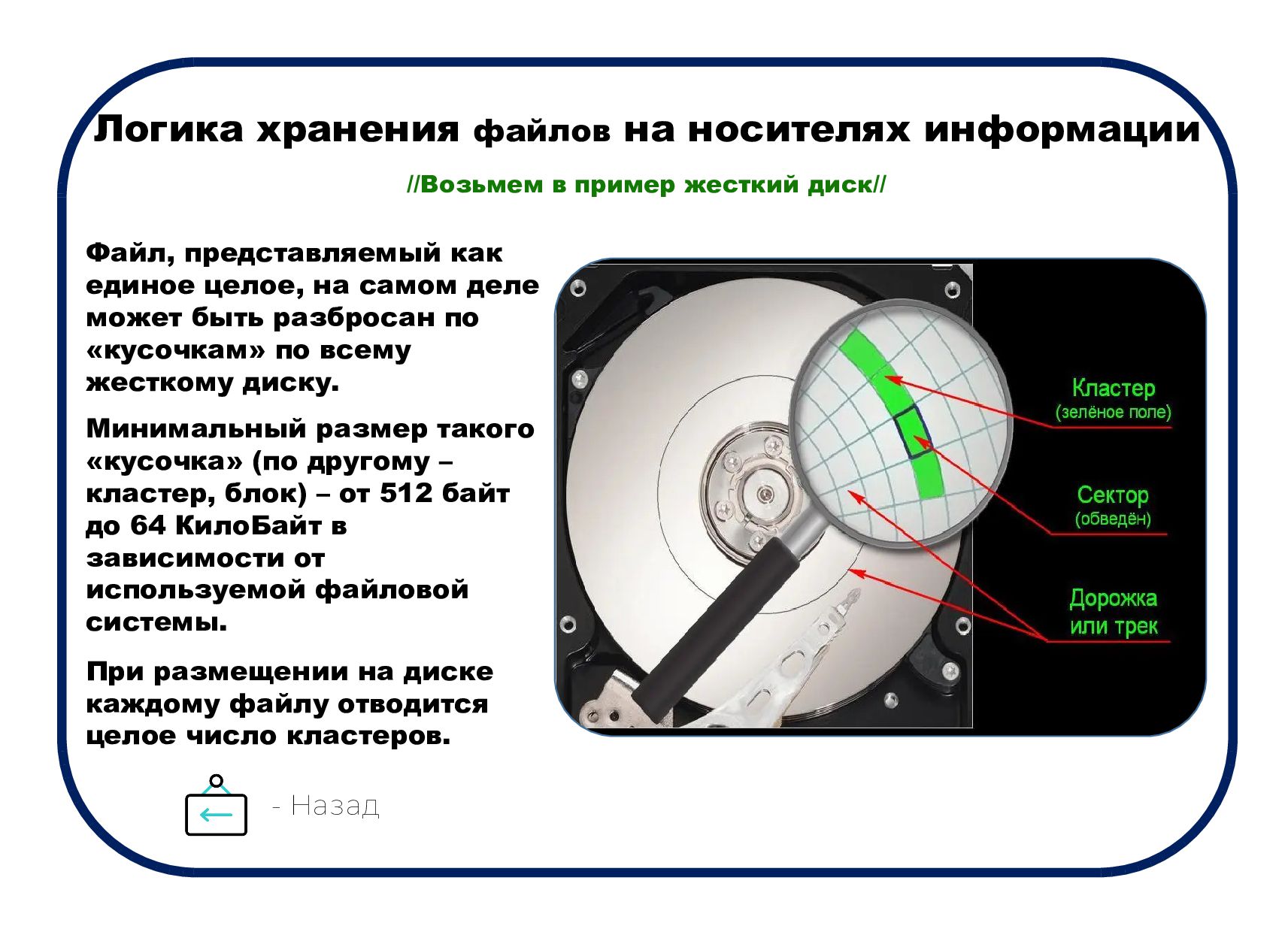 Логика хранения файлов на носителях информации

//Возьмем в пример жесткий диск//

Файл, представляемый как единое целое, на самом деле может быть разбросан по «кусочкам» по всему жесткому диску.

Минимальный размер такого «кусочка» (по другому – кластер, блок) – от 512 байт до 64 КилоБайт в зависимости от используемой файловой системы.

При размещении на диске каждому файлу отводится целое число кластеров.

Кластер
(зелёное поле)

Сектор
(обведён)

Дорожка
или трек

- Назад