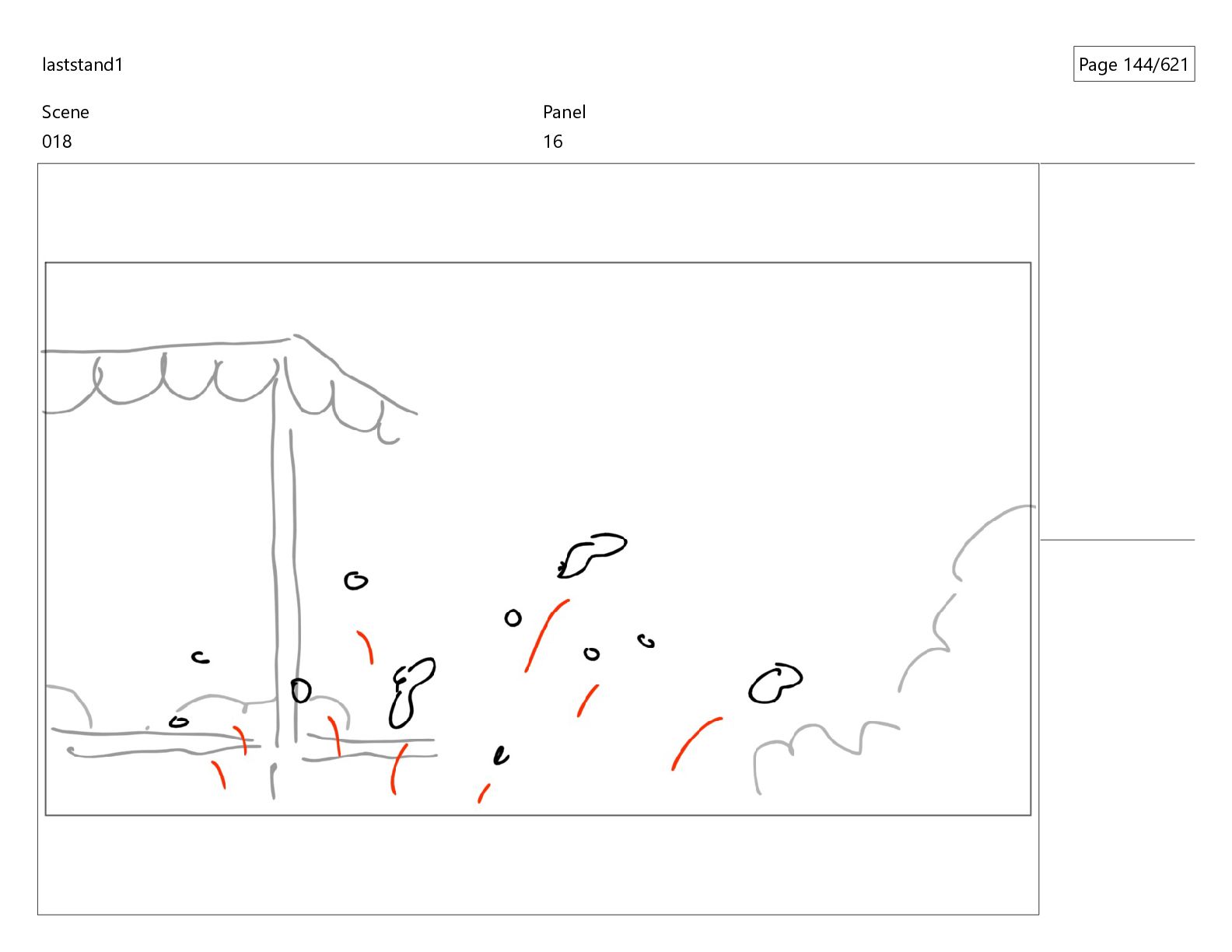 laststand1

Page 144/621

Scene
018

Panel
16